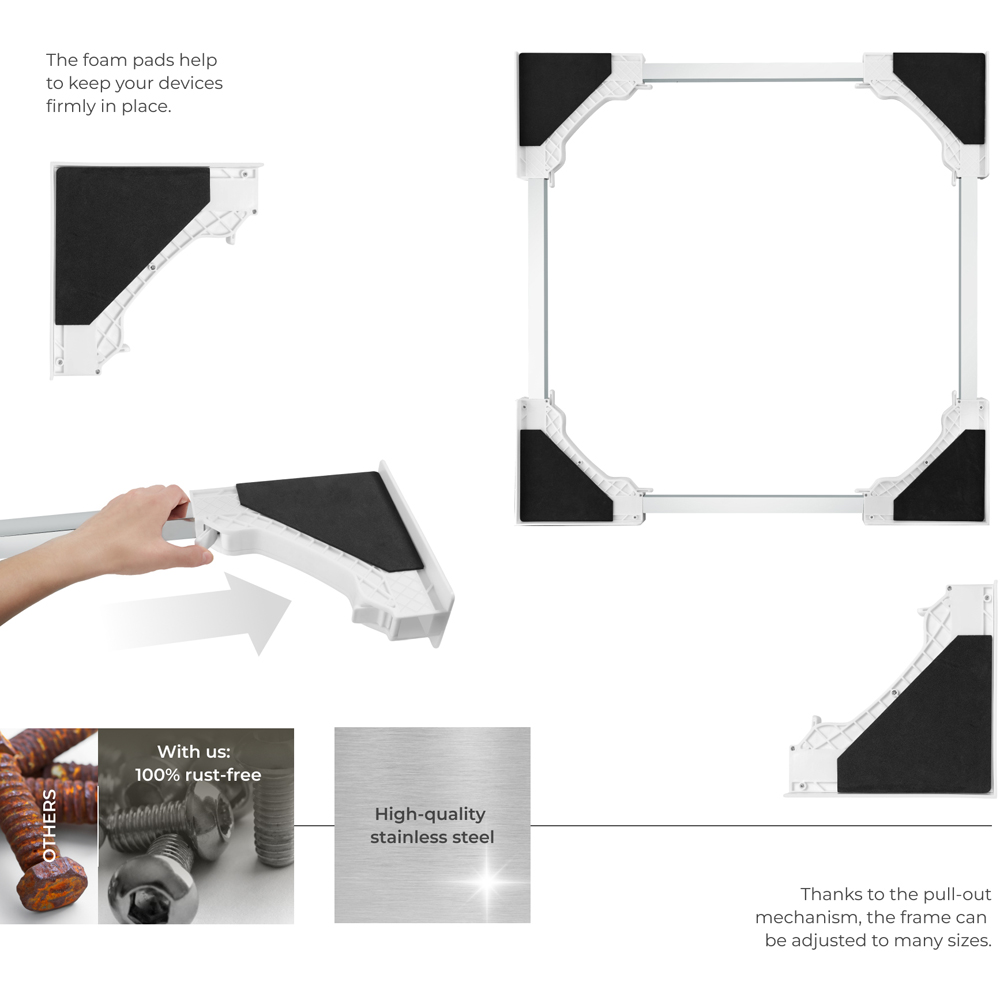 The foam pads help to keep your devices firmly in place.

OTHERS

With us: 100% rust-free

High-quality stainless steel

Thanks to the pull-out mechanism, the frame can be adjusted to many sizes.