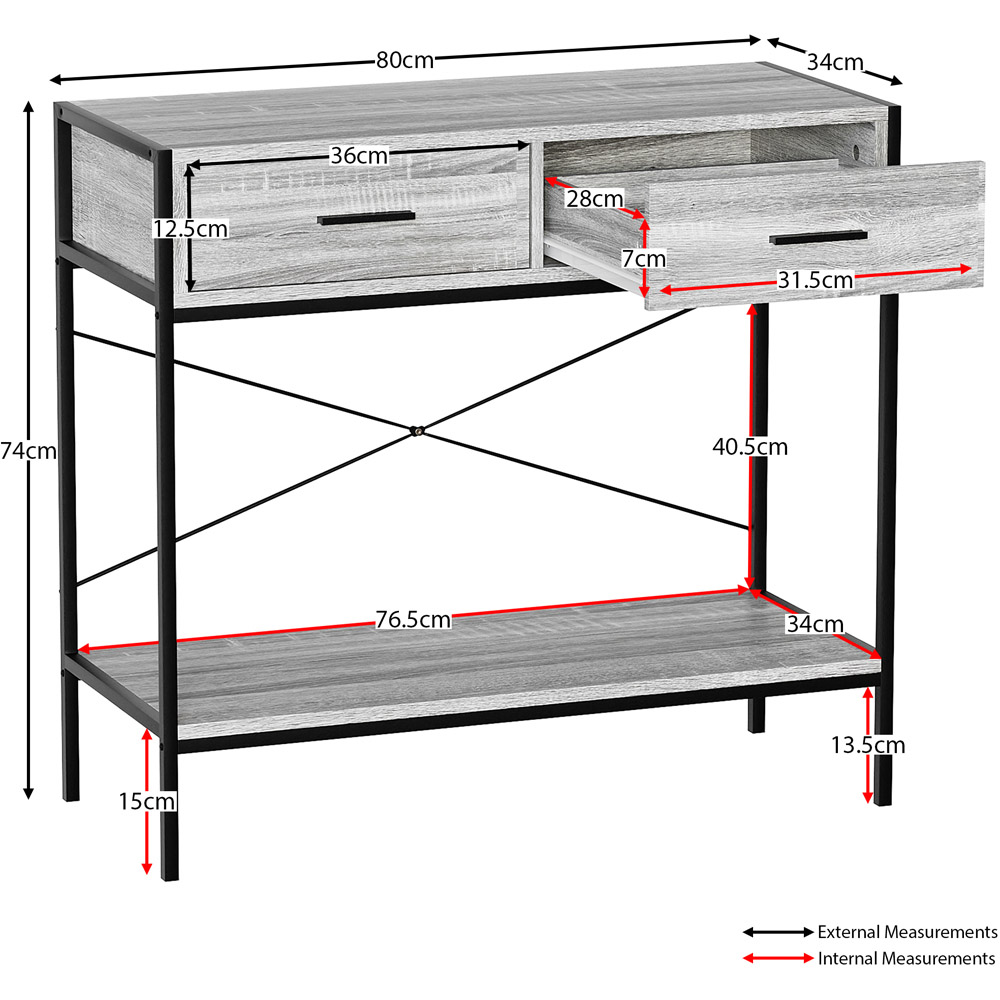 80cm
34cm
36cm
12.5cm
28cm
7cm
31.5cm
74cm
40.5cm
76.5cm
34cm
13.5cm
15cm
External Measurements
Internal Measurements