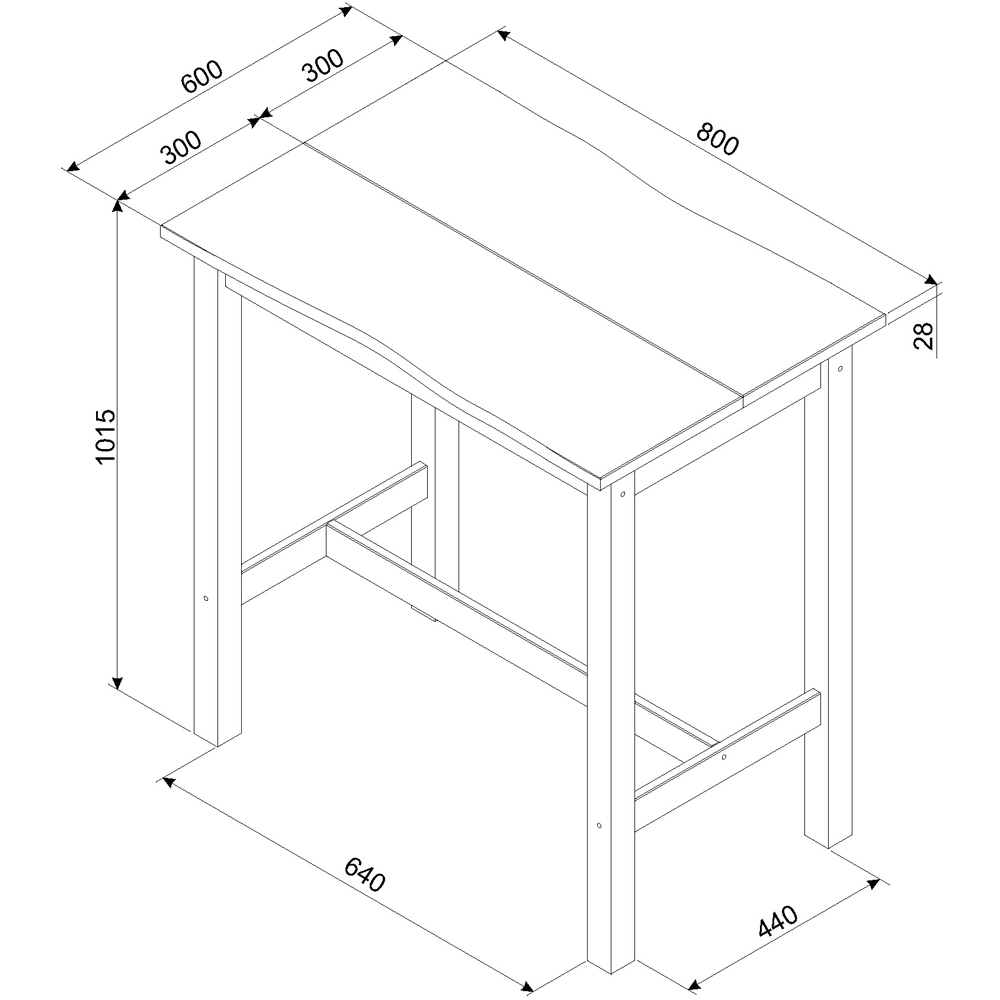 600
300
300
800
28
1015
640
440