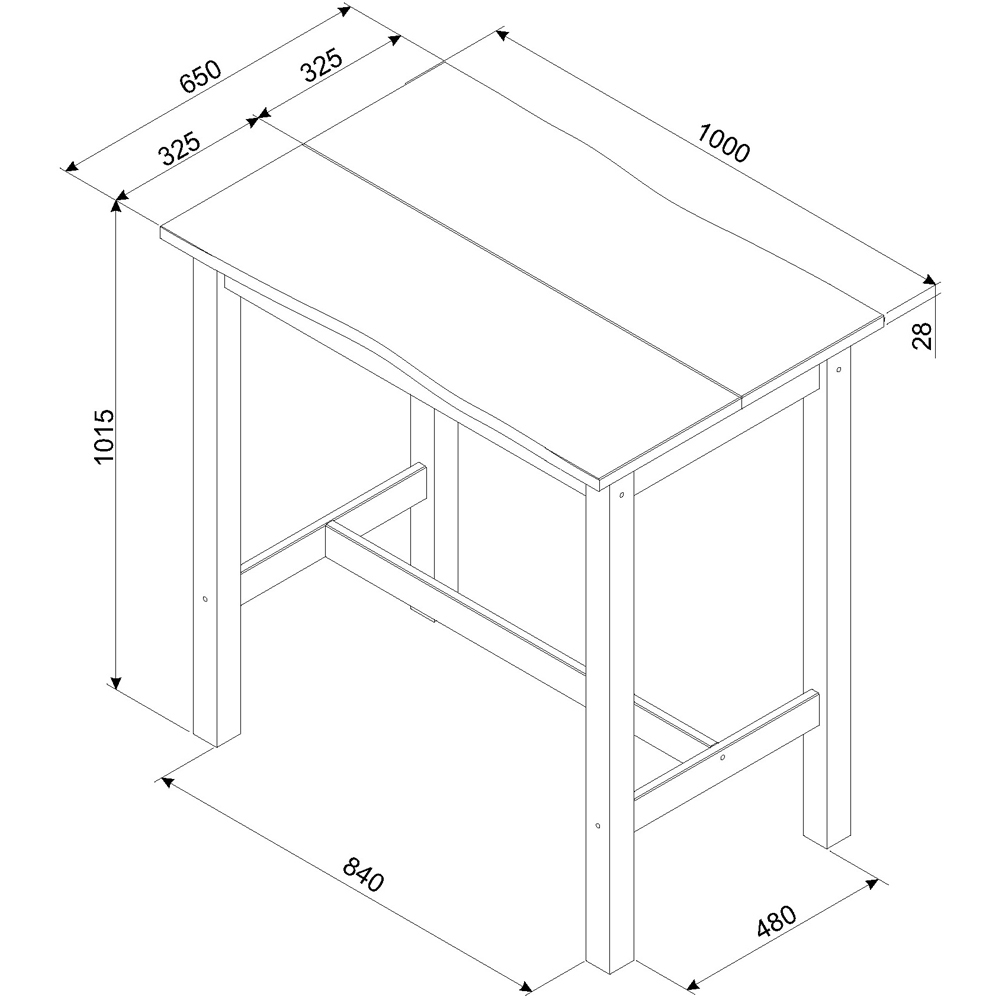 650
325
325
1000
28
1015
840
480