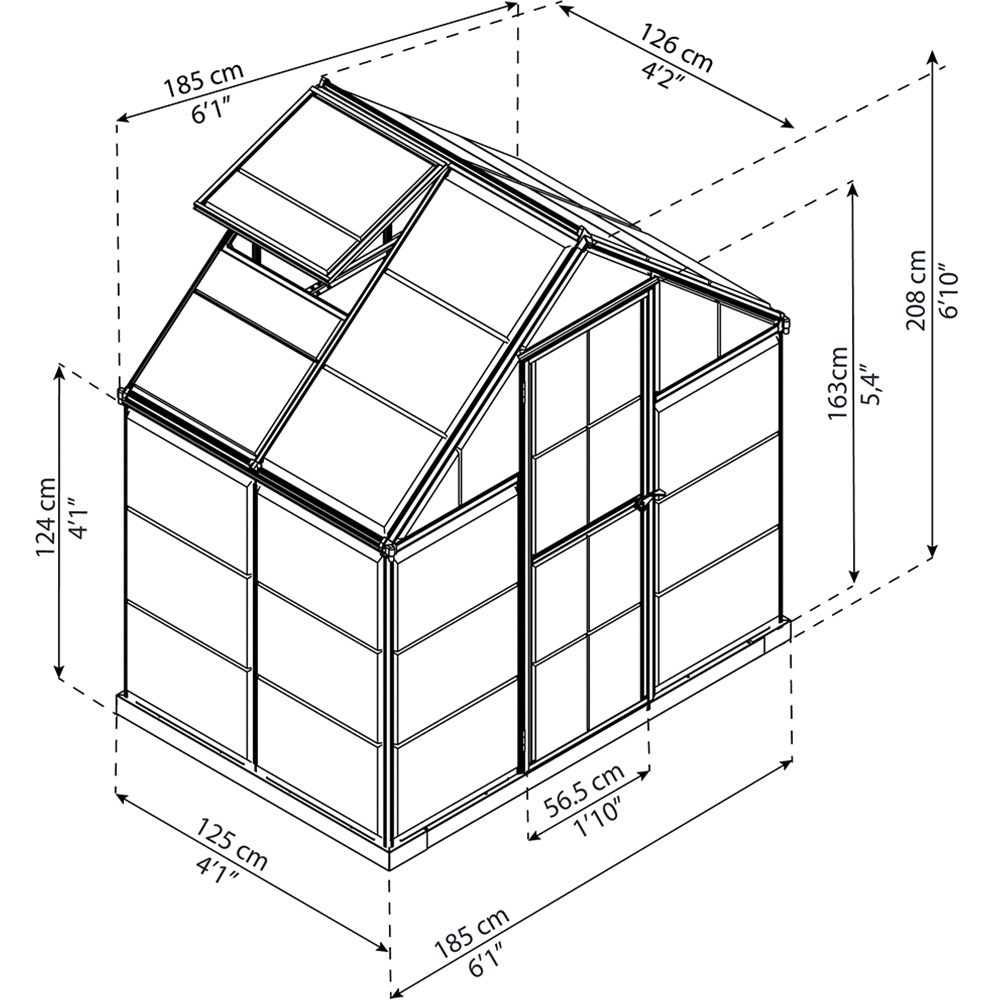 185 cm
6'1"

126 cm
4'2"

208 cm
6'10"

163cm
5,4"

124 cm
4'1"

56.5 cm
1'10"

125 cm
4'1"

185 cm
6'1"