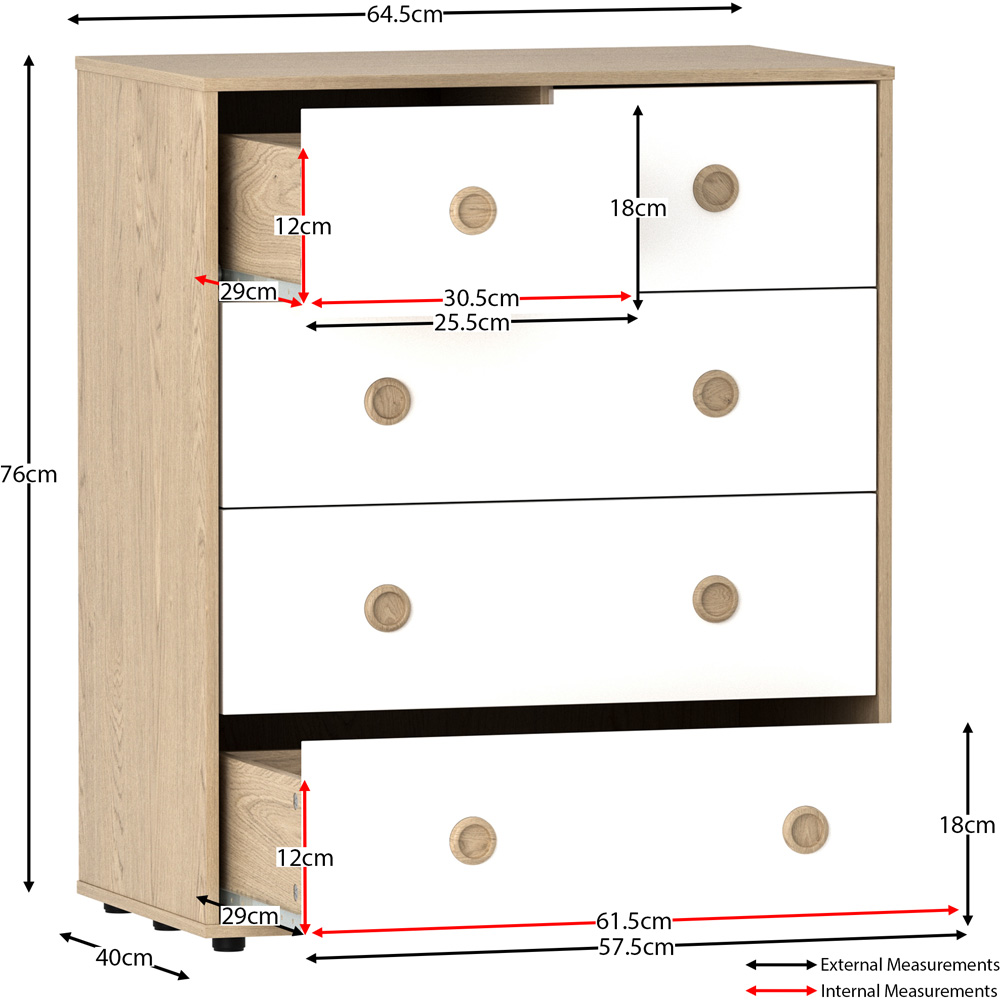 64.5cm

76cm

12cm

18cm

29cm

30.5cm

25.5cm

12cm

18cm

29cm

61.5cm

57.5cm

40cm

External Measurements

Internal Measurements