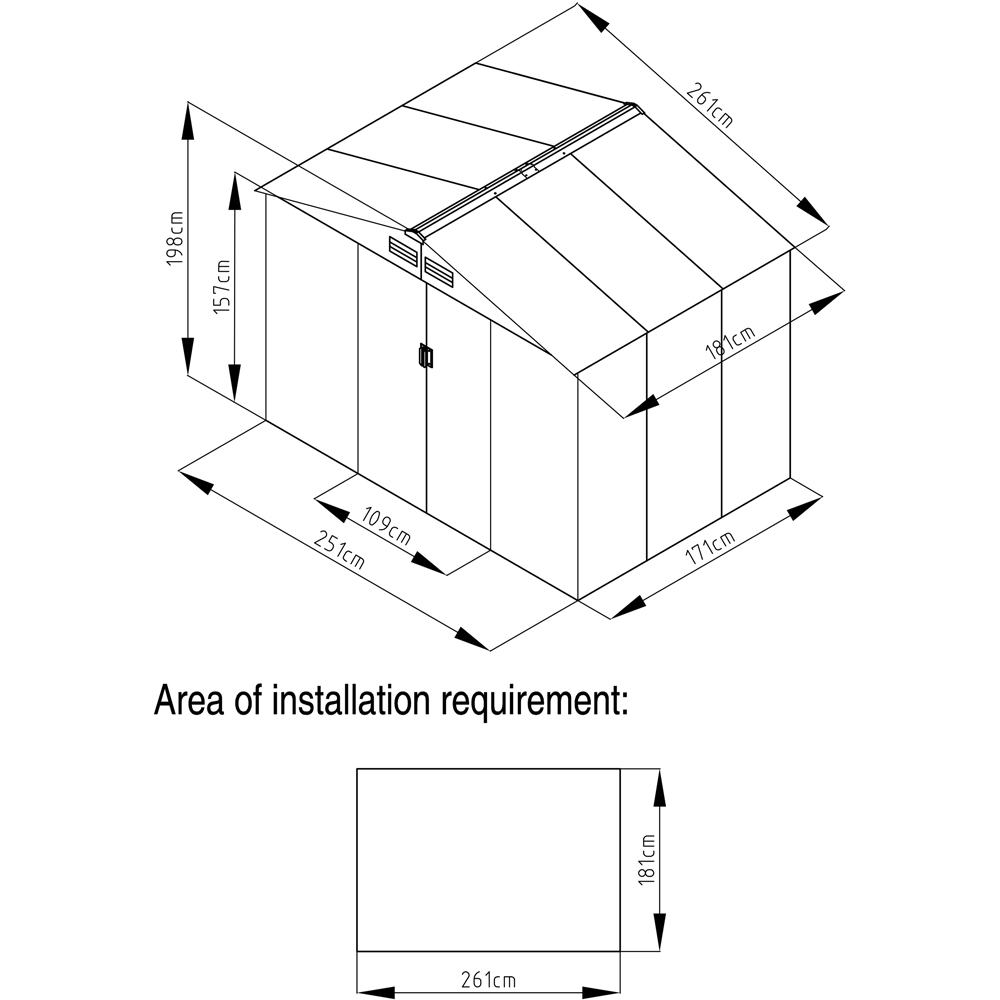 261cm
198cm
157cm
181cm
109cm
251cm
171cm

Area of installation requirement:

181cm
261cm