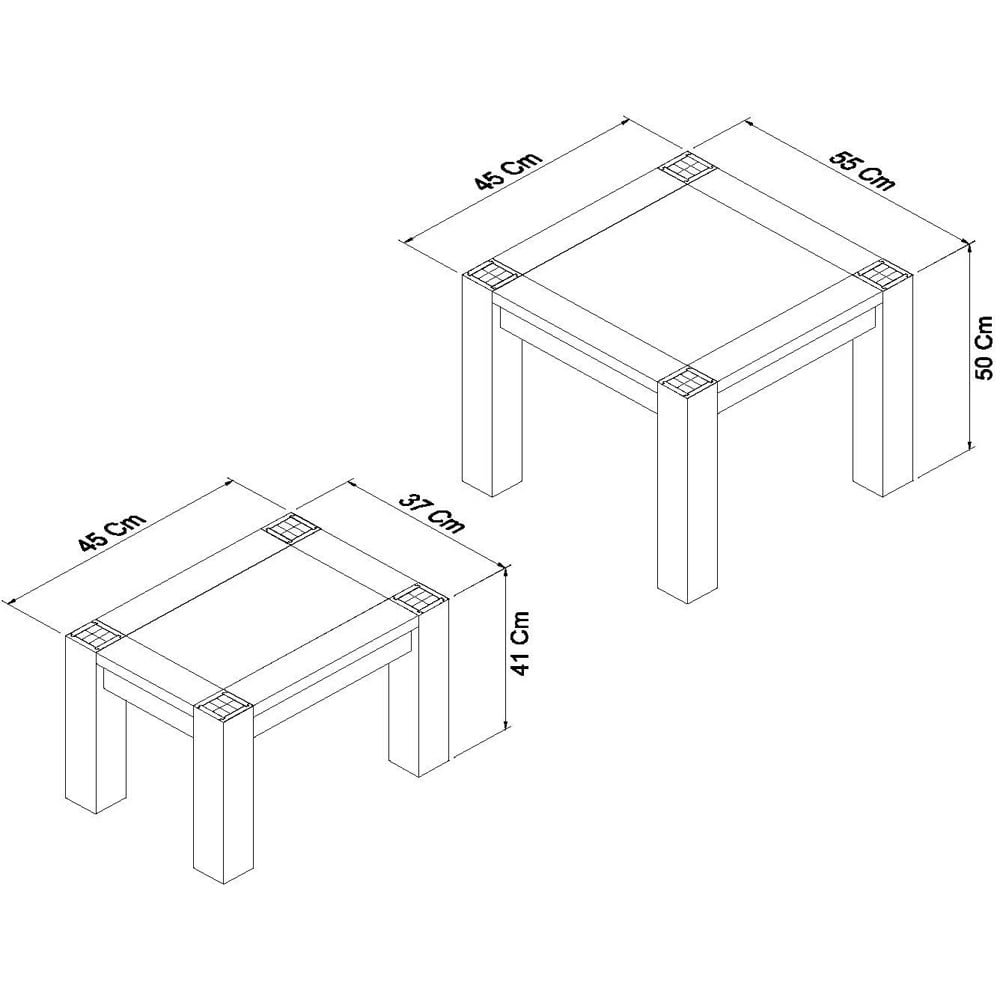 45 Cm
55 Cm
50 Cm
45 Cm
37 Cm
41 Cm