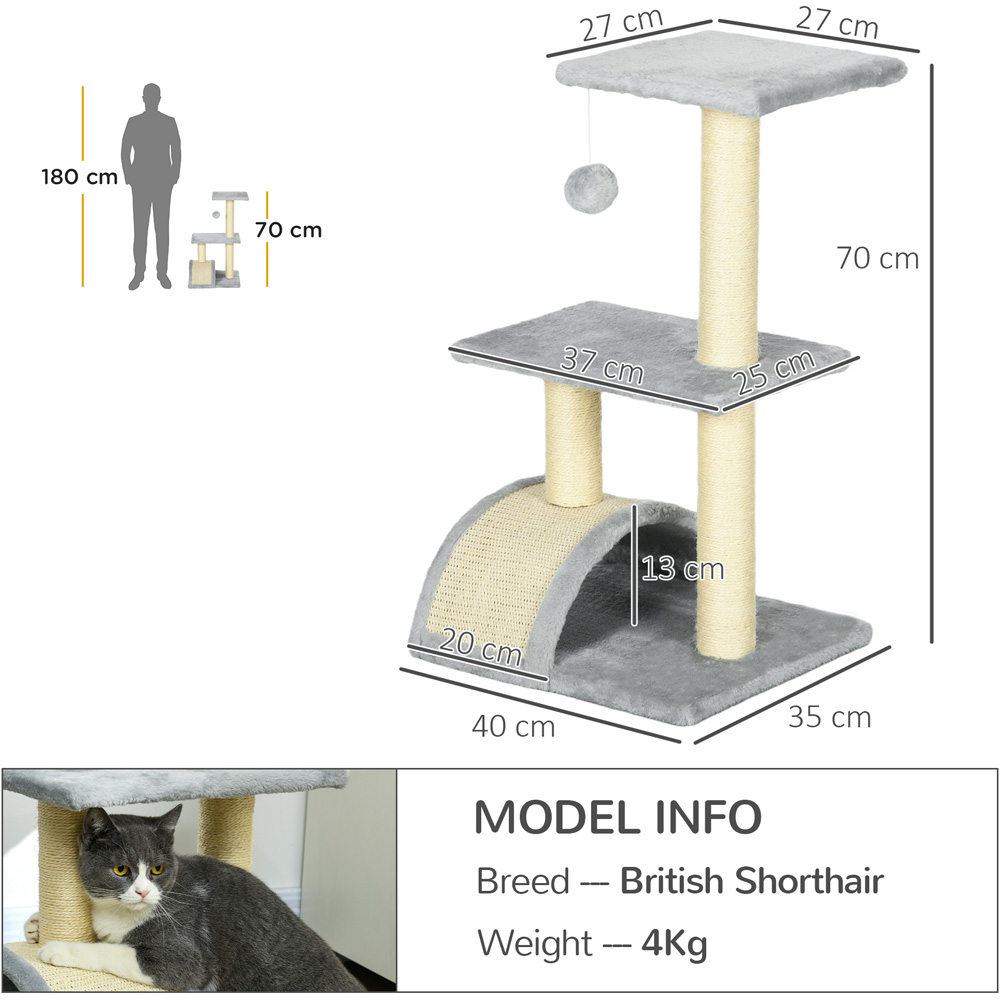 180 cm

70 cm

27 cm

27 cm

70 cm

37 cm

25 cm

13 cm

20 cm

40 cm

35 cm

MODEL INFO

Breed --- British Shorthair

Weight --- 4Kg