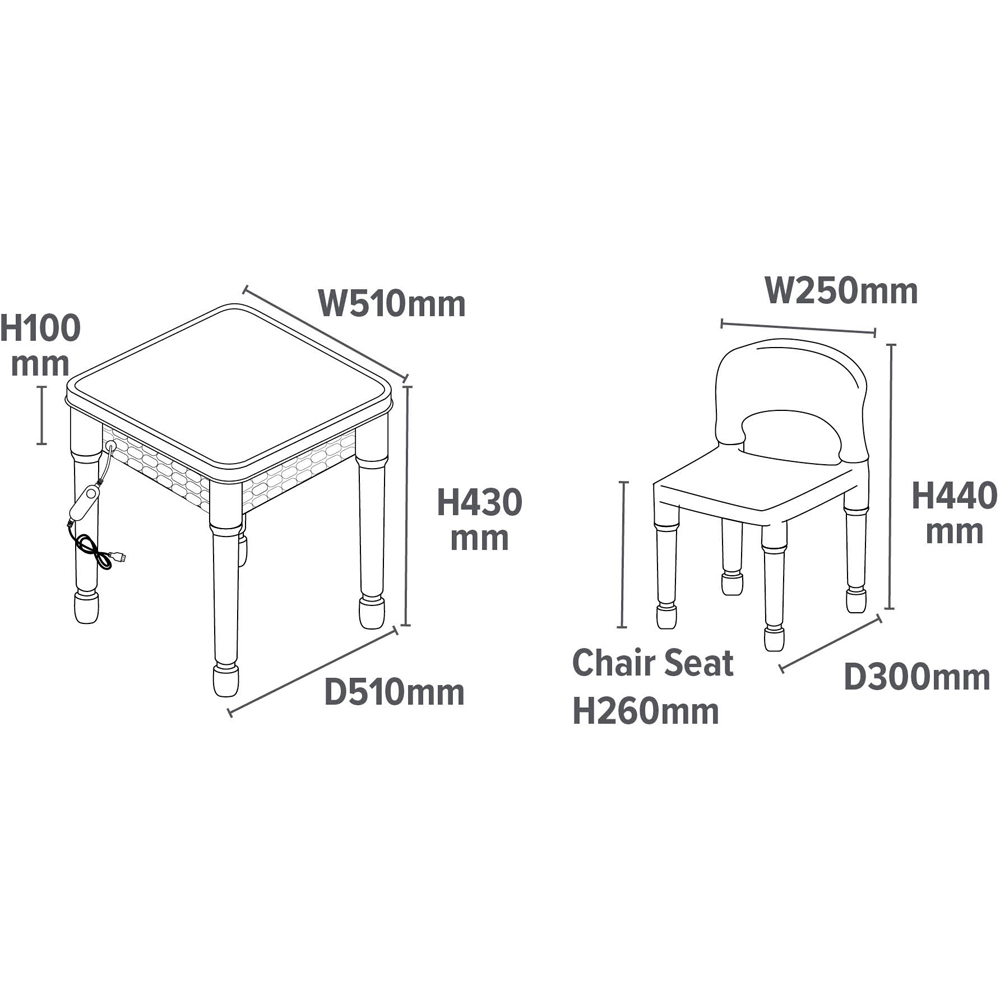 H100
mm

W510mm

H430
mm

D510mm

W250mm

H440
mm

Chair Seat
H260mm

D300mm