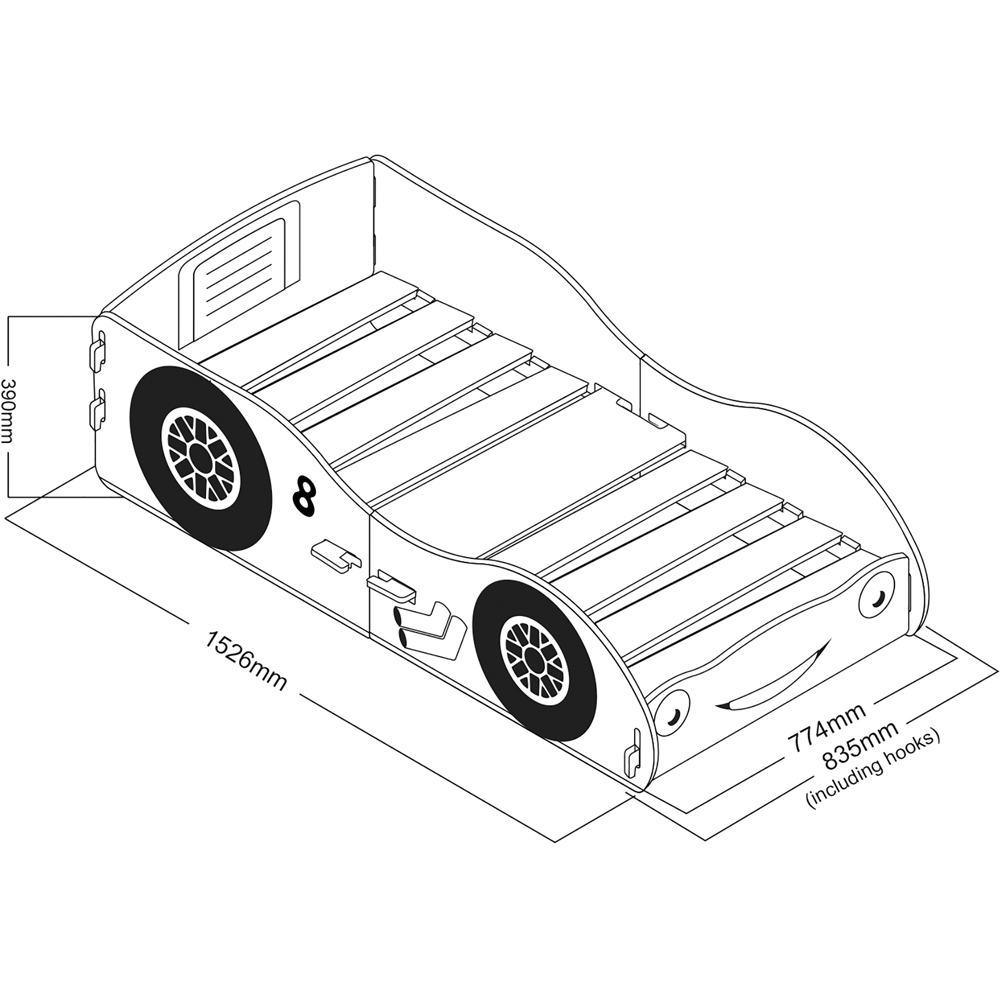 390mm

8

1526mm

774mm
835mm
(including hooks)