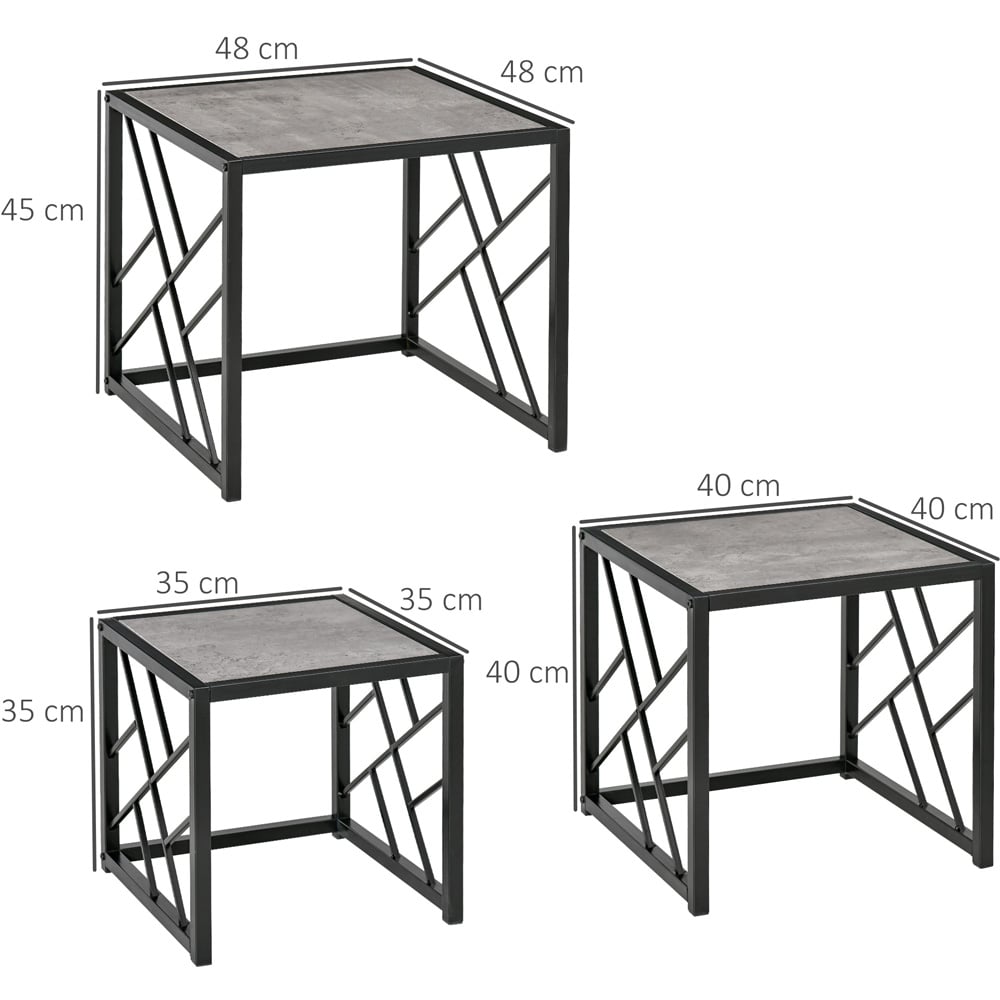 48 cm
48 cm
45 cm

40 cm
40 cm
40 cm

35 cm
35 cm
35 cm