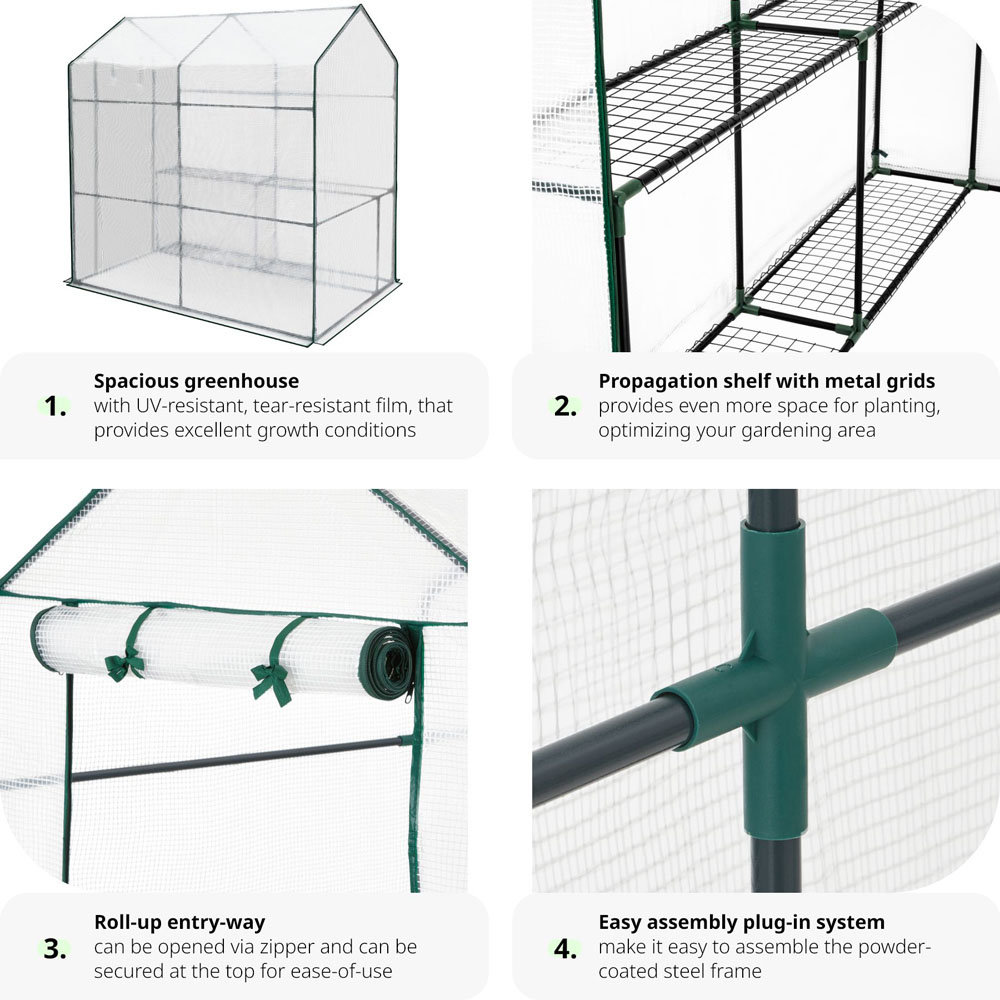 1. Spacious greenhouse
with UV-resistant, tear-resistant film, that provides excellent growth conditions

2. Propagation shelf with metal grids
provides even more space for planting, optimizing your gardening area

3. Roll-up entry-way
can be opened via zipper and can be secured at the top for ease-of-use

4. Easy assembly plug-in system
make it easy to assemble the powder-coated steel frame