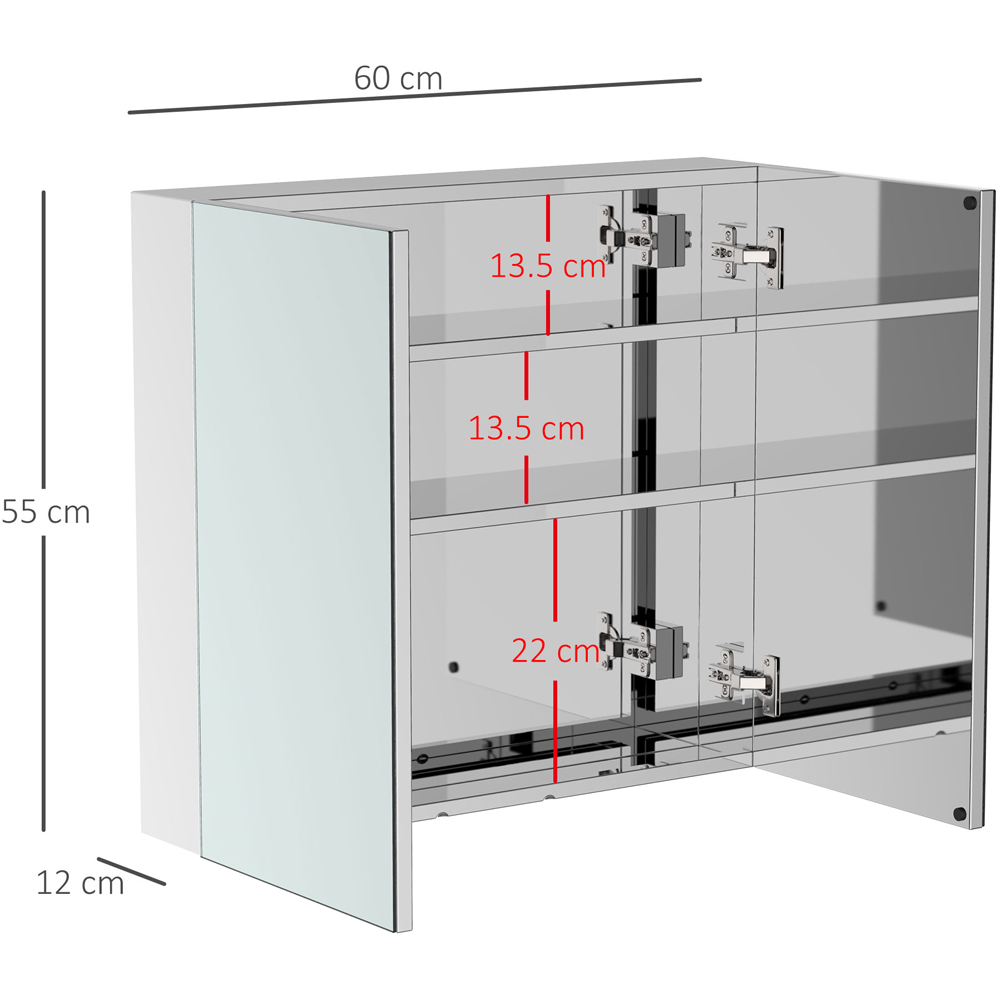 60 cm
13.5 cm
13.5 cm
55 cm
22 cm
12 cm