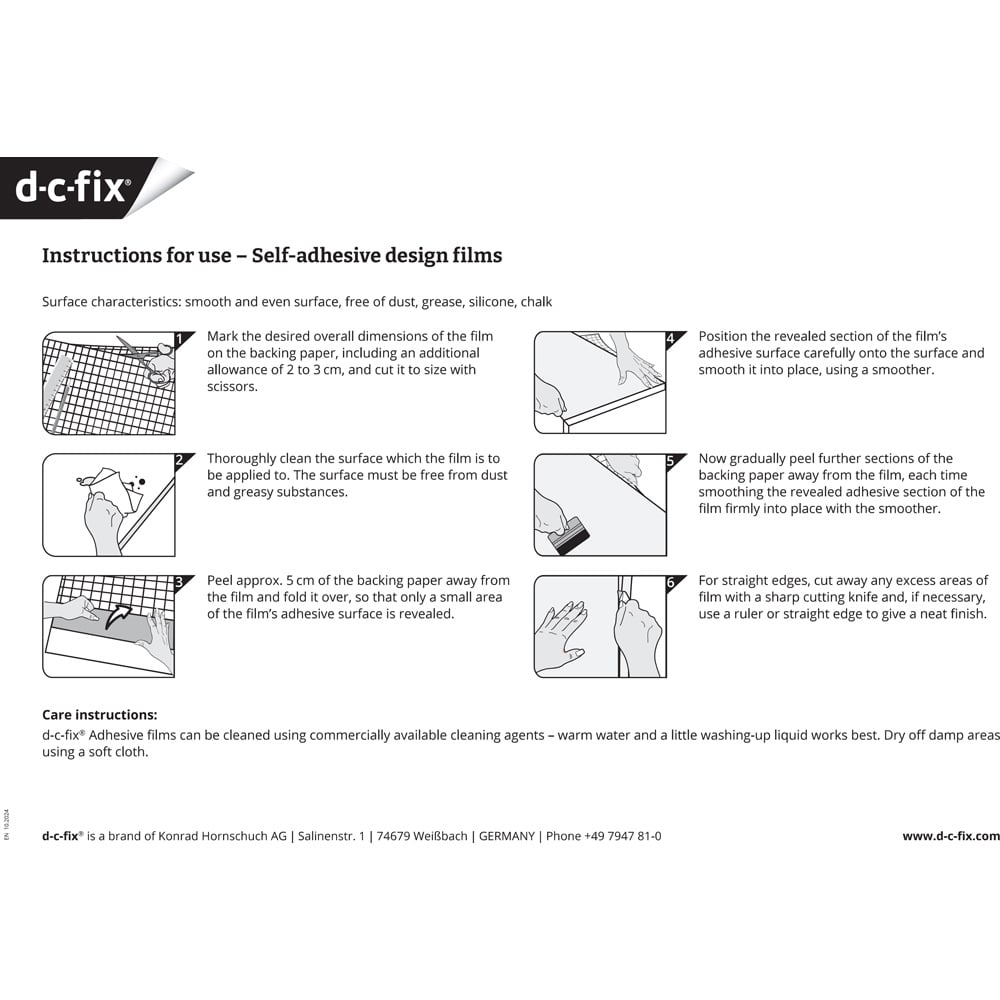 d-c-fix®

Instructions for use – Self-adhesive design films

Surface characteristics: smooth and even surface, free of dust, grease, silicone, chalk

1

Mark the desired overall dimensions of the film on the backing paper, including an additional allowance of 2 to 3 cm, and cut it to size with scissors.

2

Thoroughly clean the surface which the film is to be applied to. The surface must be free from dust and greasy substances.

3

Peel approx. 5 cm of the backing paper away from the film and fold it over, so that only a small area of the film's adhesive surface is revealed.

4

Position the revealed section of the film's adhesive surface carefully onto the surface and smooth it into place, using a smoother.

5

Now gradually peel further sections of the backing paper away from the film, each time smoothing the revealed adhesive section of the film firmly into place with the smoother.

6

For straight edges, cut away any excess areas of film with a sharp cutting knife and, if necessary, use a ruler or straight edge to give a neat finish.

Care instructions:
d-c-fix® Adhesive films can be cleaned using commercially available cleaning agents – warm water and a little washing-up liquid works best. Dry off damp areas using a soft cloth.

EN 10.2024

d-c-fix® is a brand of Konrad Hornschuch AG | Salinenstr. 1 | 74679 Weißbach | GERMANY | Phone +49 7947 81-0

www.d-c-fix.com