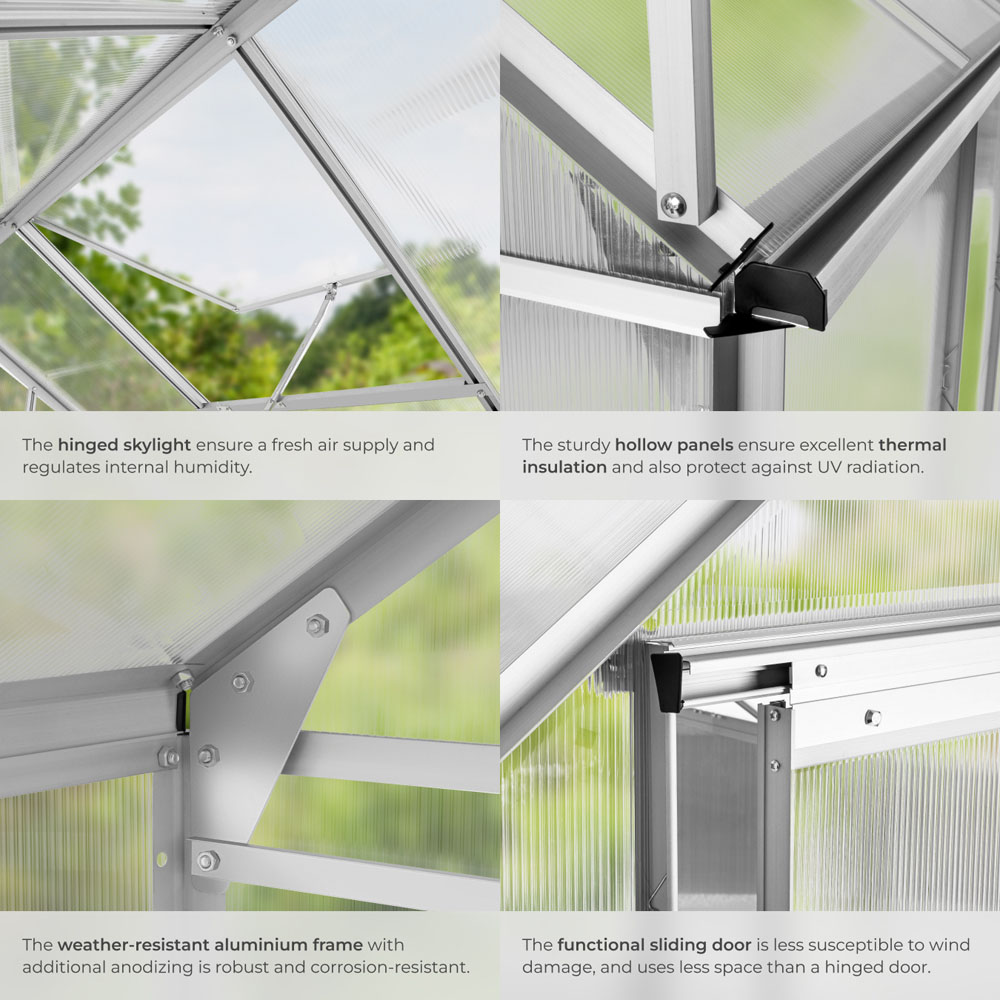 The hinged skylight ensure a fresh air supply and regulates internal humidity.

The sturdy hollow panels ensure excellent thermal insulation and also protect against UV radiation.

The weather-resistant aluminium frame with additional anodizing is robust and corrosion-resistant.

The functional sliding door is less susceptible to wind damage, and uses less space than a hinged door.