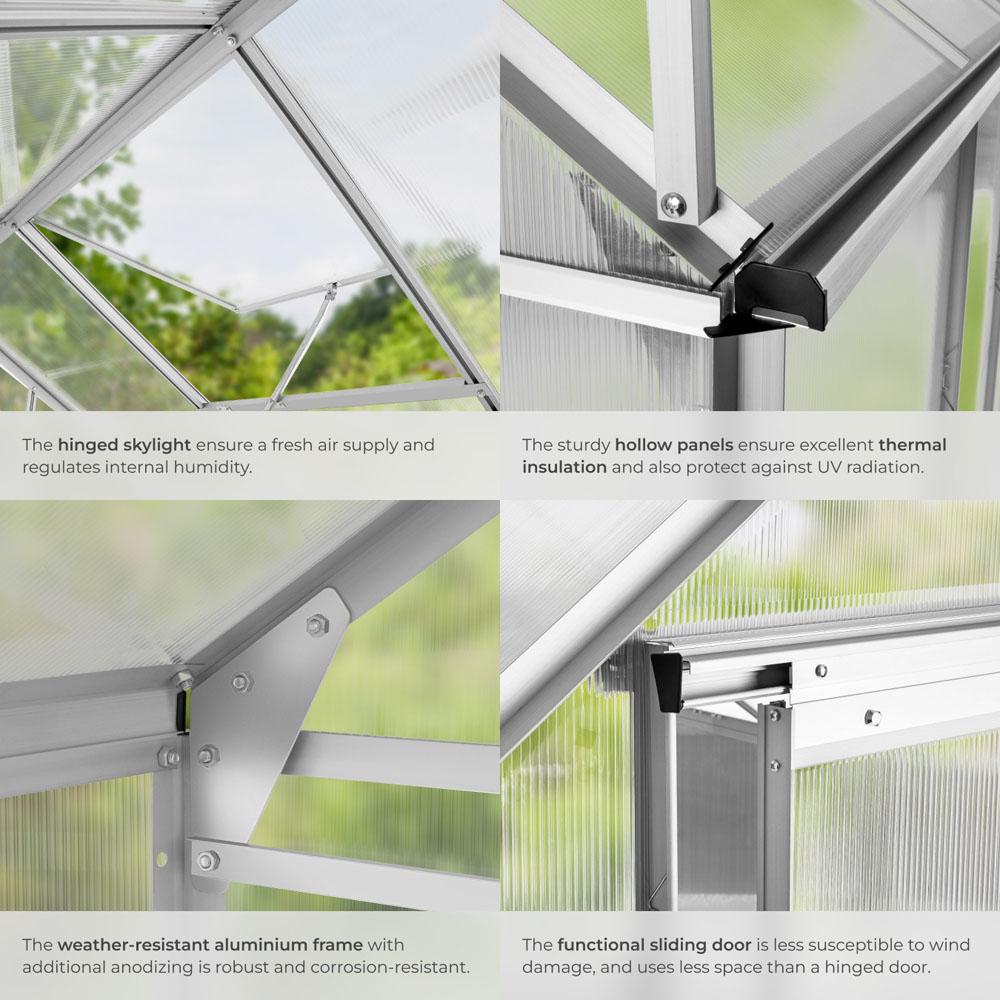 The hinged skylight ensure a fresh air supply and regulates internal humidity.

The sturdy hollow panels ensure excellent thermal insulation and also protect against UV radiation.

The weather-resistant aluminium frame with additional anodizing is robust and corrosion-resistant.

The functional sliding door is less susceptible to wind damage, and uses less space than a hinged door.