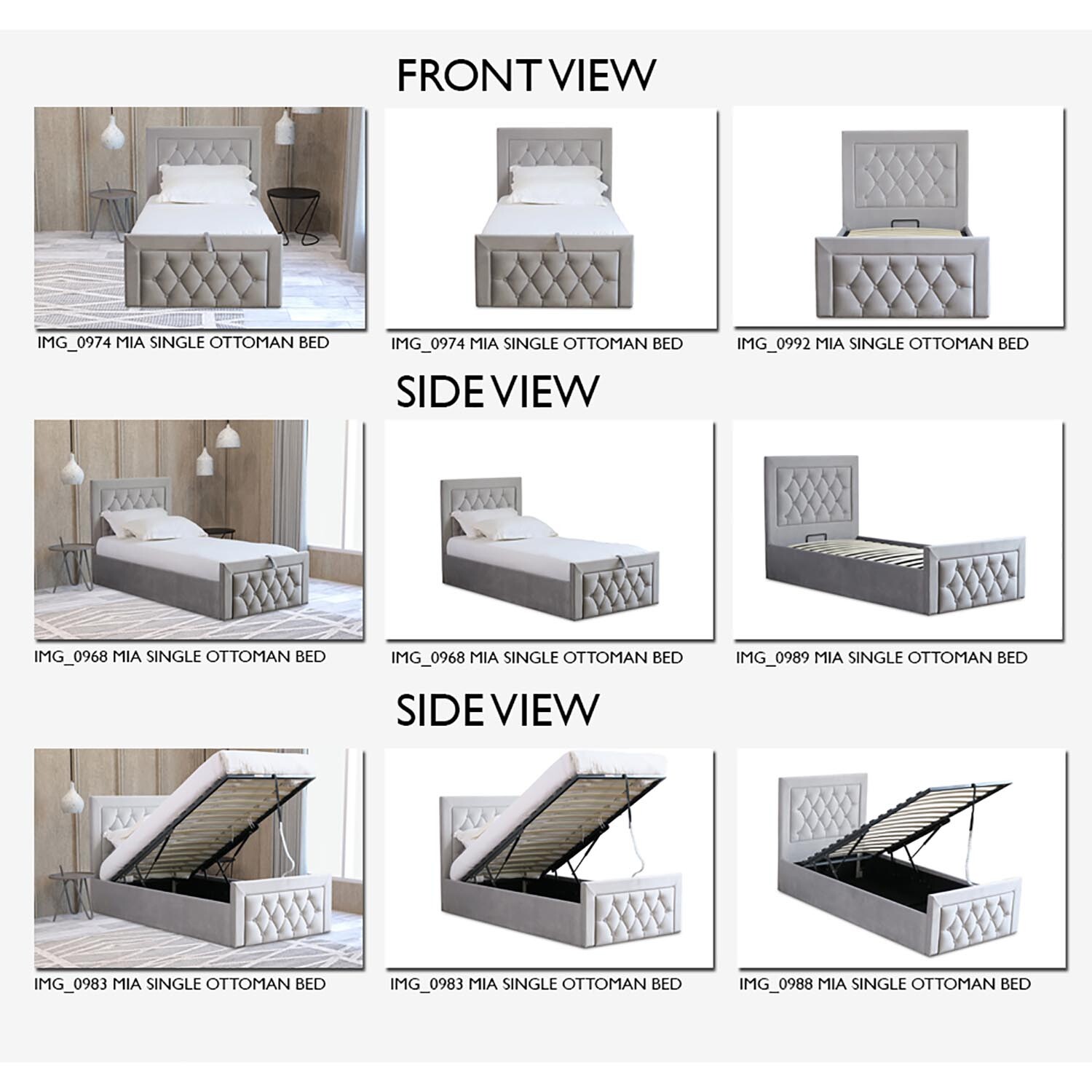 FRONT VIEW

IMG_0974 MIA SINGLE OTTOMAN BED

IMG_0974 MIA SINGLE OTTOMAN BED

IMG_0992 MIA SINGLE OTTOMAN BED

SIDE VIEW

IMG_0968 MIA SINGLE OTTOMAN BED

IMG_0968 MIA SINGLE OTTOMAN BED

IMG_0989 MIA SINGLE OTTOMAN BED

SIDE VIEW

IMG_0983 MIA SINGLE OTTOMAN BED

IMG_0983 MIA SINGLE OTTOMAN BED

IMG_0988 MIA SINGLE OTTOMAN BED