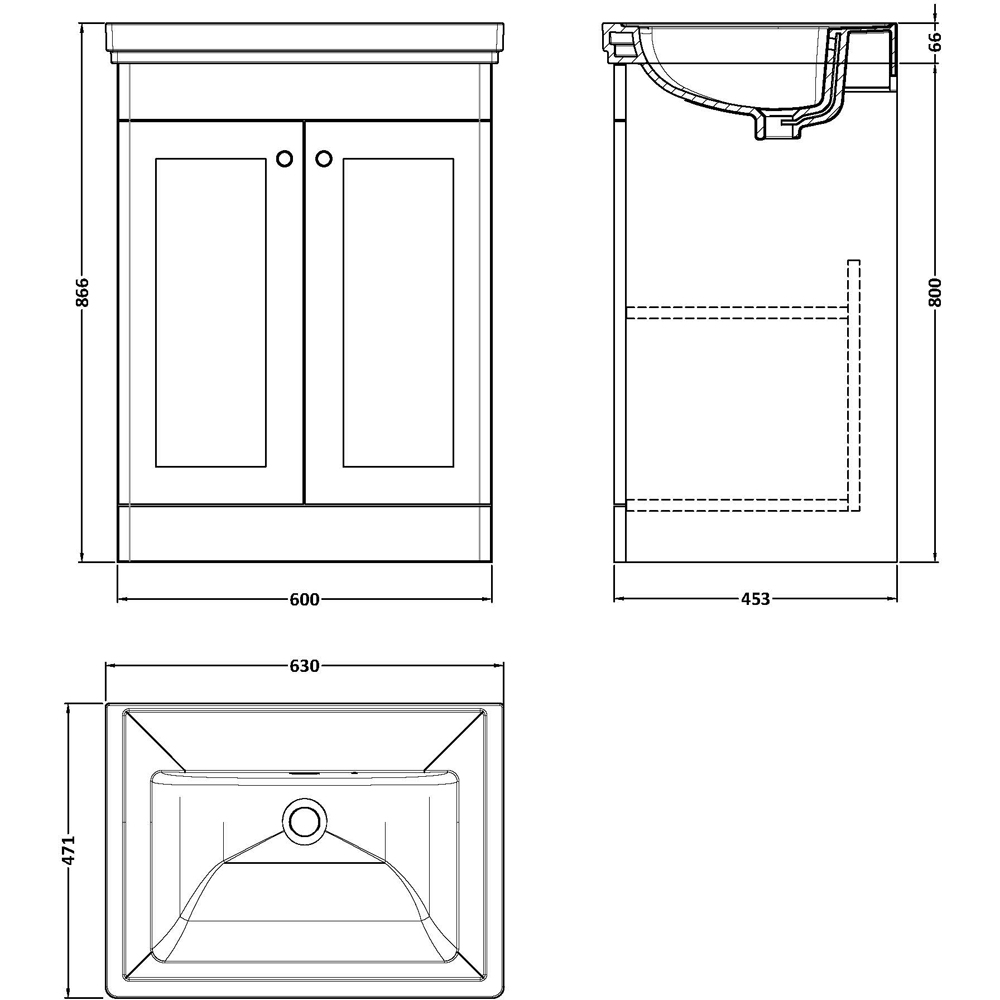 866
600
66
800
453
630
471