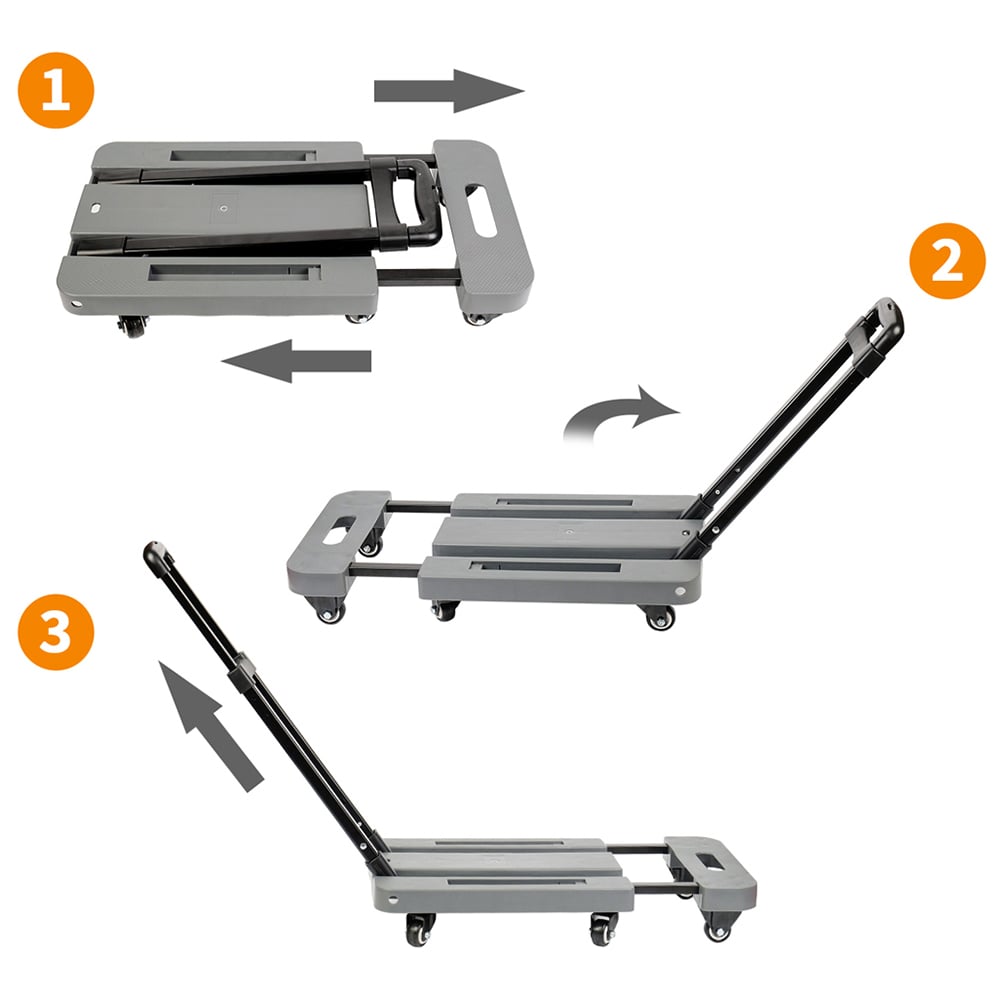 1

2

3