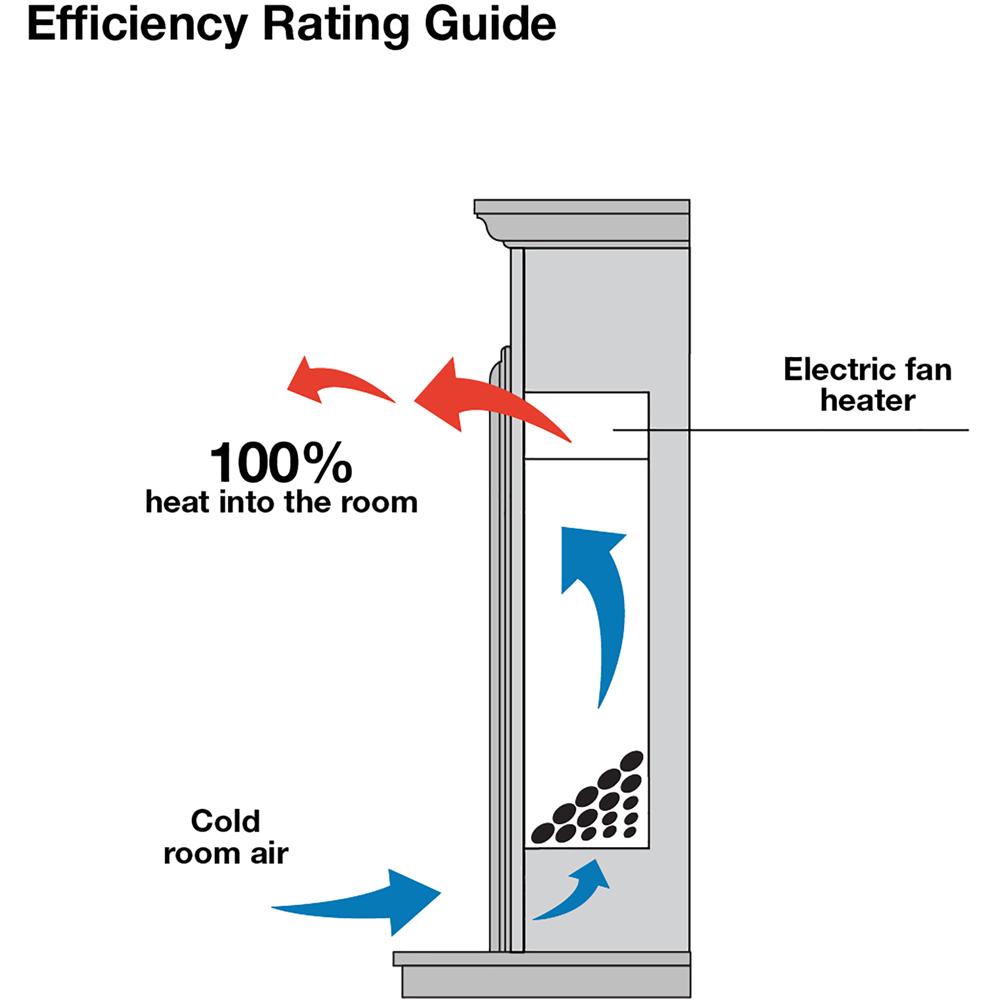 Efficiency Rating Guide

Electric fan heater

100%
heat into the room

Cold room air