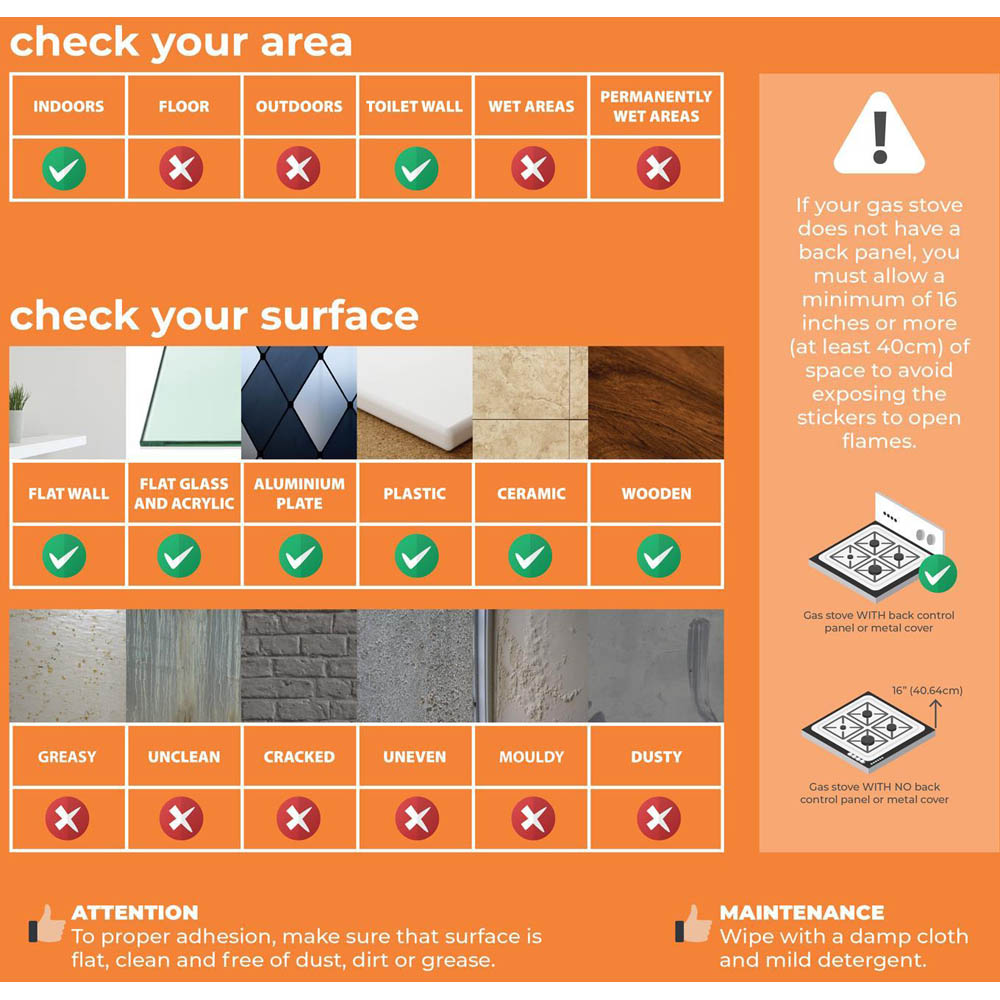 check your area

| INDOORS | FLOOR | OUTDOORS | TOILET WALL | WET AREAS | PERMANENTLY WET AREAS |
|---|---|---|---|---|---|
| ✓ | ✗ | ✗ | ✓ | ✗ | ✗ |

check your surface

| FLAT WALL | FLAT GLASS AND ACRYLIC | ALUMINIUM PLATE | PLASTIC | CERAMIC | WOODEN |
|---|---|---|---|---|---|
| ✓ | ✓ | ✓ | ✓ | ✓ | ✓ |

| GREASY | UNCLEAN | CRACKED | UNEVEN | MOULDY | DUSTY |
|---|---|---|---|---|---|
| ✗ | ✗ | ✗ | ✗ | ✗ | ✗ |

If your gas stove does not have a back panel, you must allow a minimum of 16 inches or more (at least 40cm) of space to avoid exposing the stickers to open flames.

Gas stove WITH back control panel or metal cover

16" (40.64cm)

Gas stove WITH NO back control panel or metal cover

ATTENTION
To proper adhesion, make sure that surface is flat, clean and free of dust, dirt or grease.

MAINTENANCE
Wipe with a damp cloth and mild detergent.