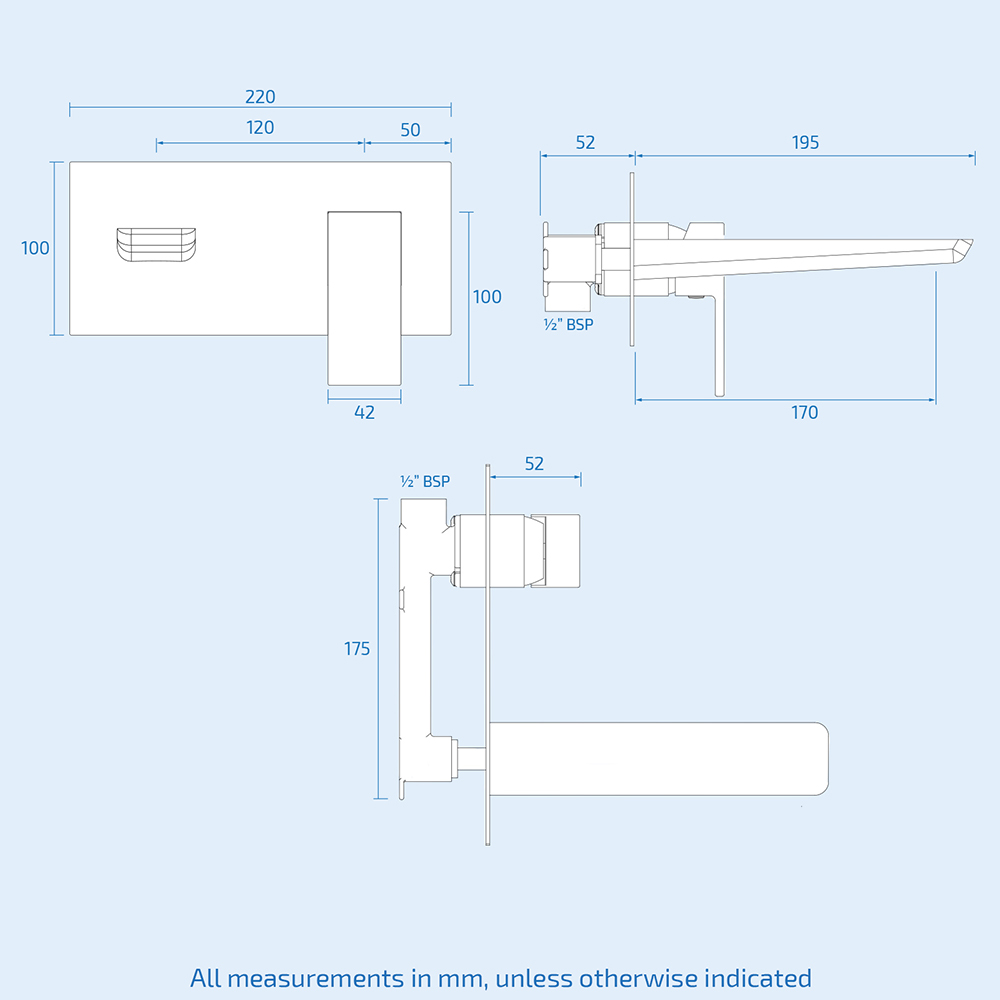 220

120

50

100

100

42

52

195

½" BSP

170

½" BSP

52

175

All measurements in mm, unless otherwise indicated