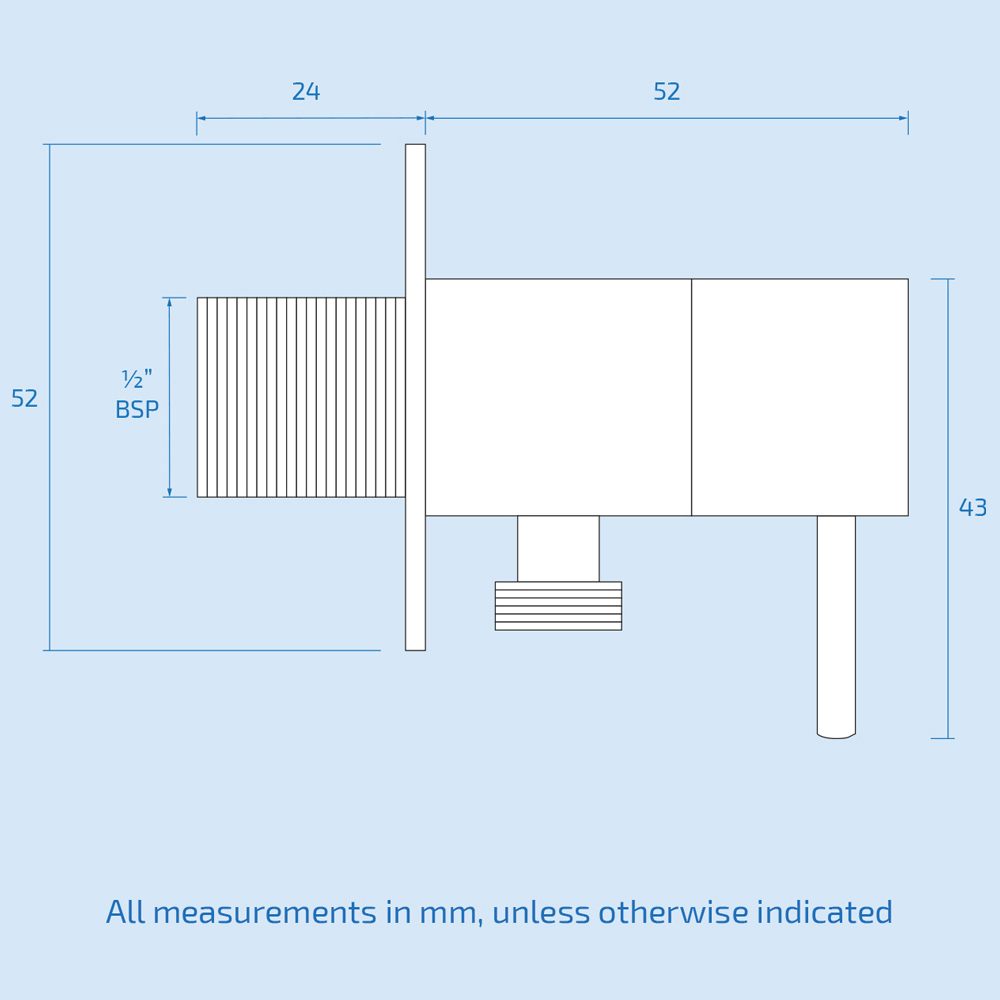 24

52

52

½"
BSP

43

All measurements in mm, unless otherwise indicated