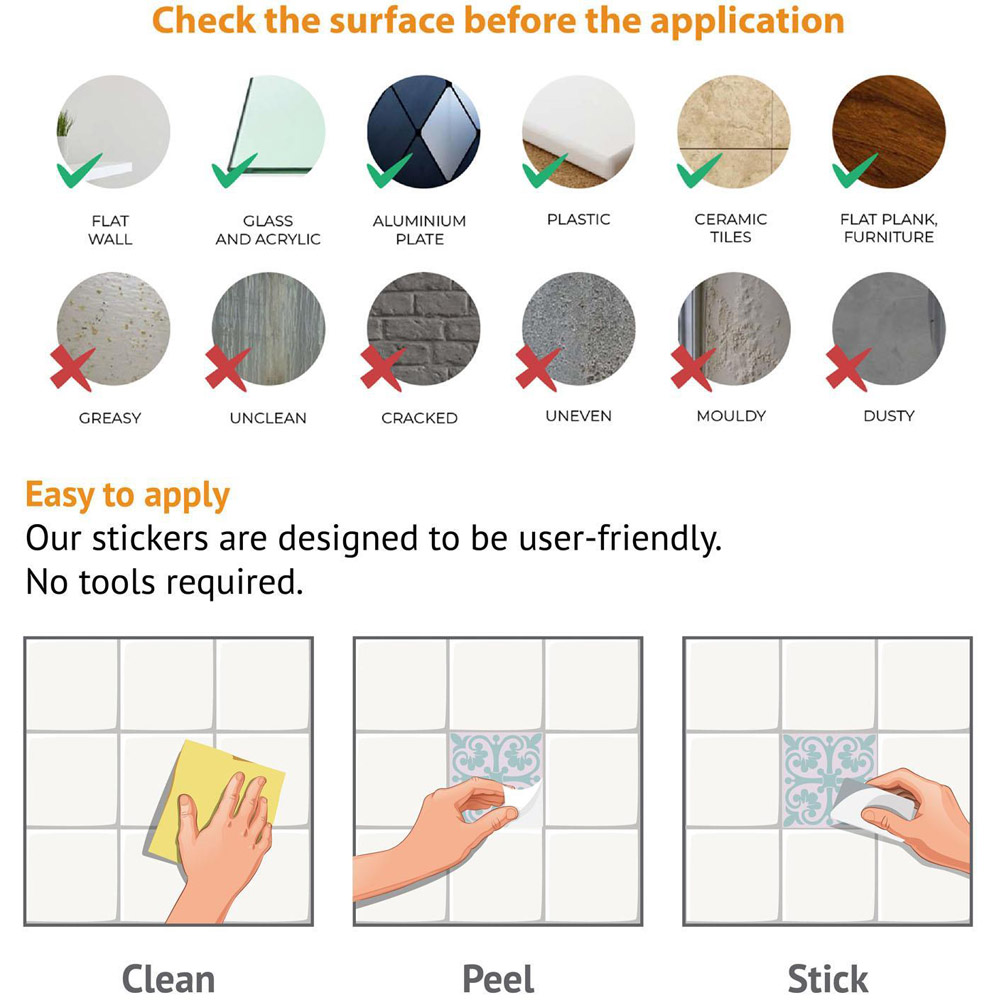 Check the surface before the application

FLAT WALL

GLASS AND ACRYLIC

ALUMINIUM PLATE

PLASTIC

CERAMIC TILES

FLAT PLANK, FURNITURE

GREASY

UNCLEAN

CRACKED

UNEVEN

MOULDY

DUSTY

Easy to apply
Our stickers are designed to be user-friendly.
No tools required.

Clean

Peel

Stick