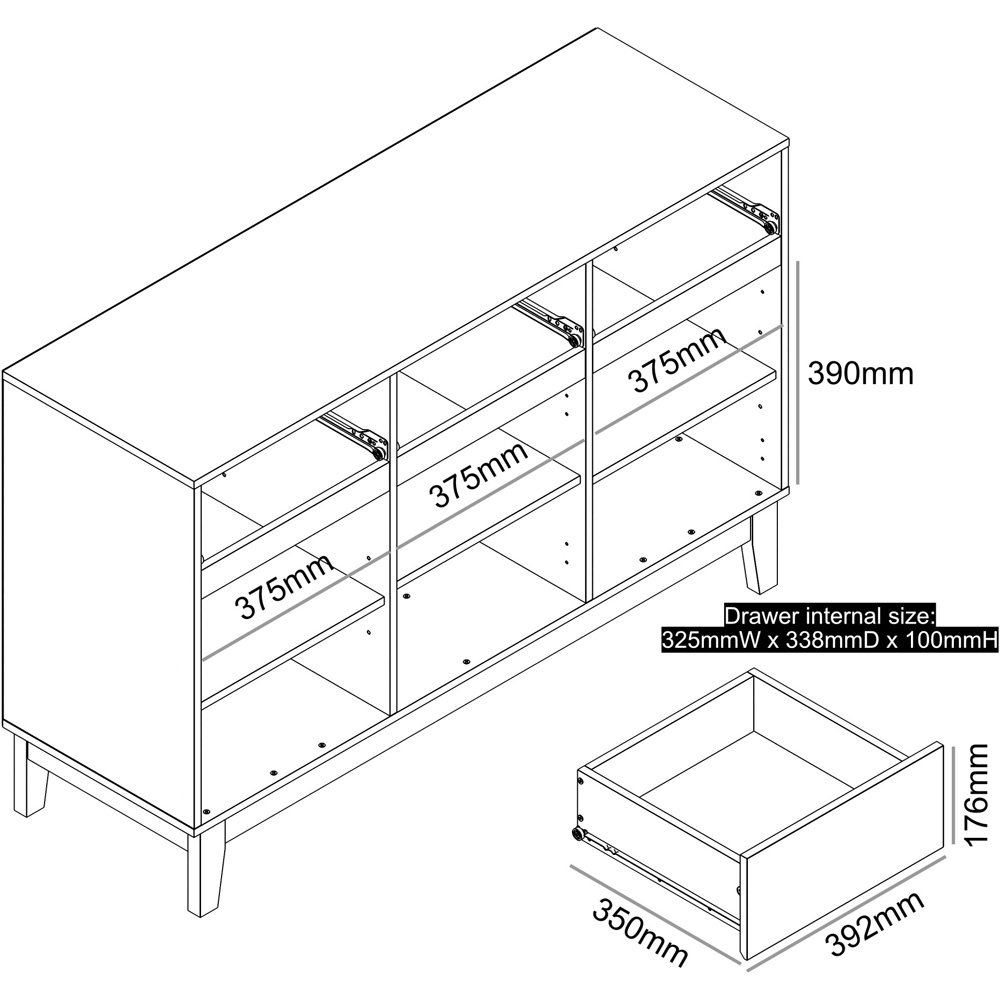 375mm
375mm
375mm
390mm
Drawer internal size:
325mmW x 338mmD x 100mmH
176mm
350mm
392mm