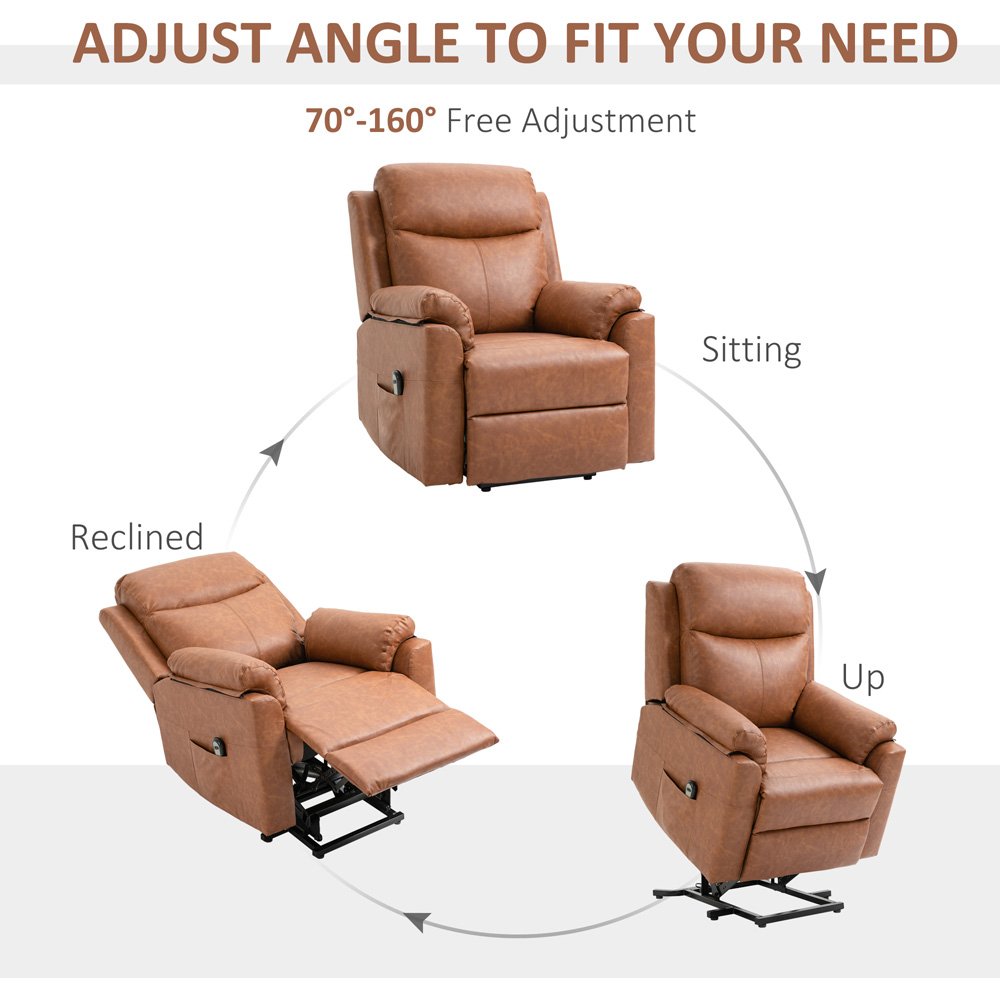 ADJUST ANGLE TO FIT YOUR NEED

70°-160° Free Adjustment

Sitting

Reclined

Up