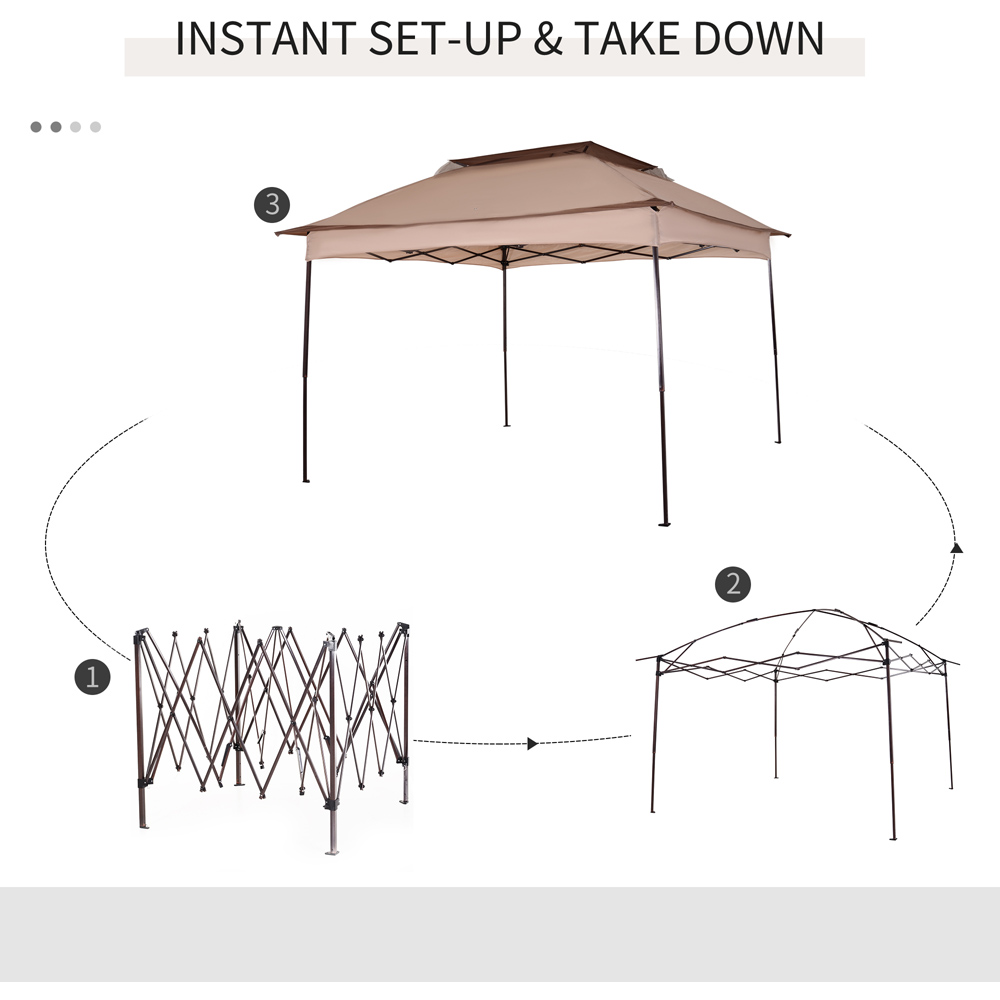 INSTANT SET-UP & TAKE DOWN

3

2

1