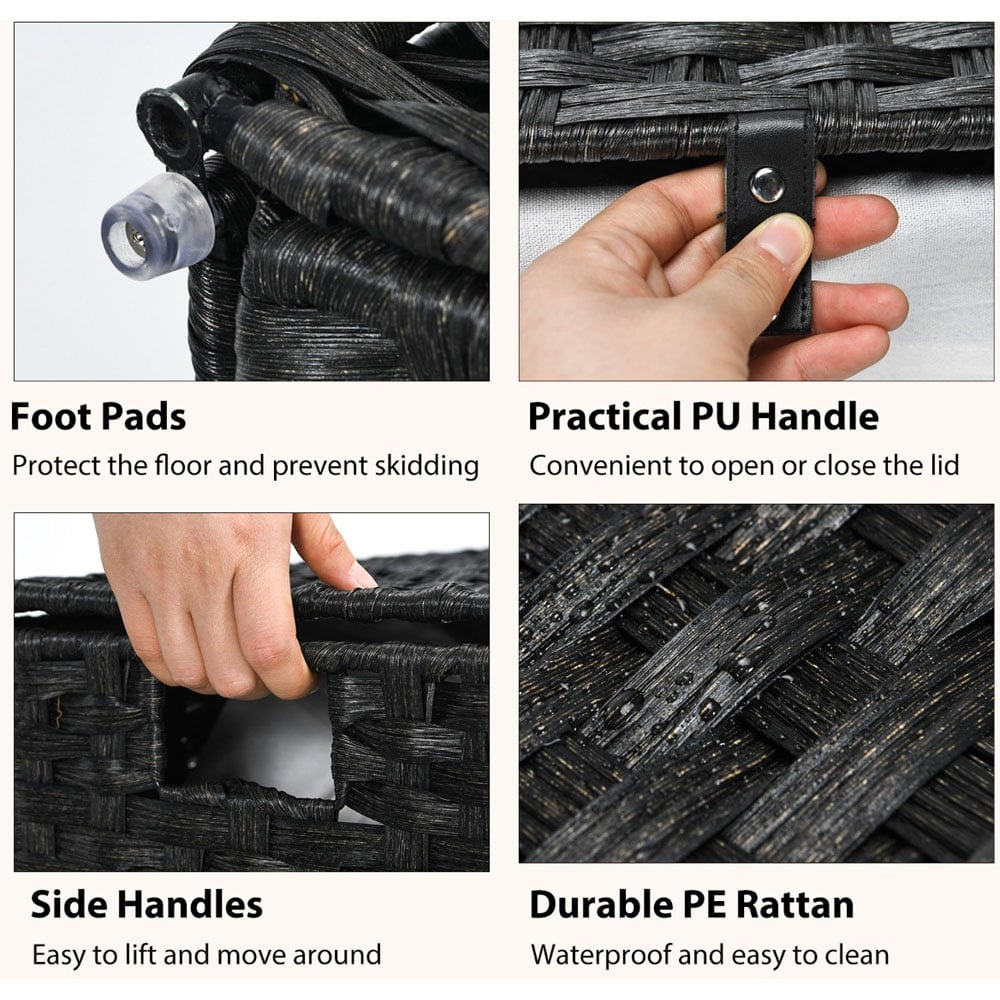 Foot Pads
Protect the floor and prevent skidding

Practical PU Handle
Convenient to open or close the lid

Side Handles
Easy to lift and move around

Durable PE Rattan
Waterproof and easy to clean