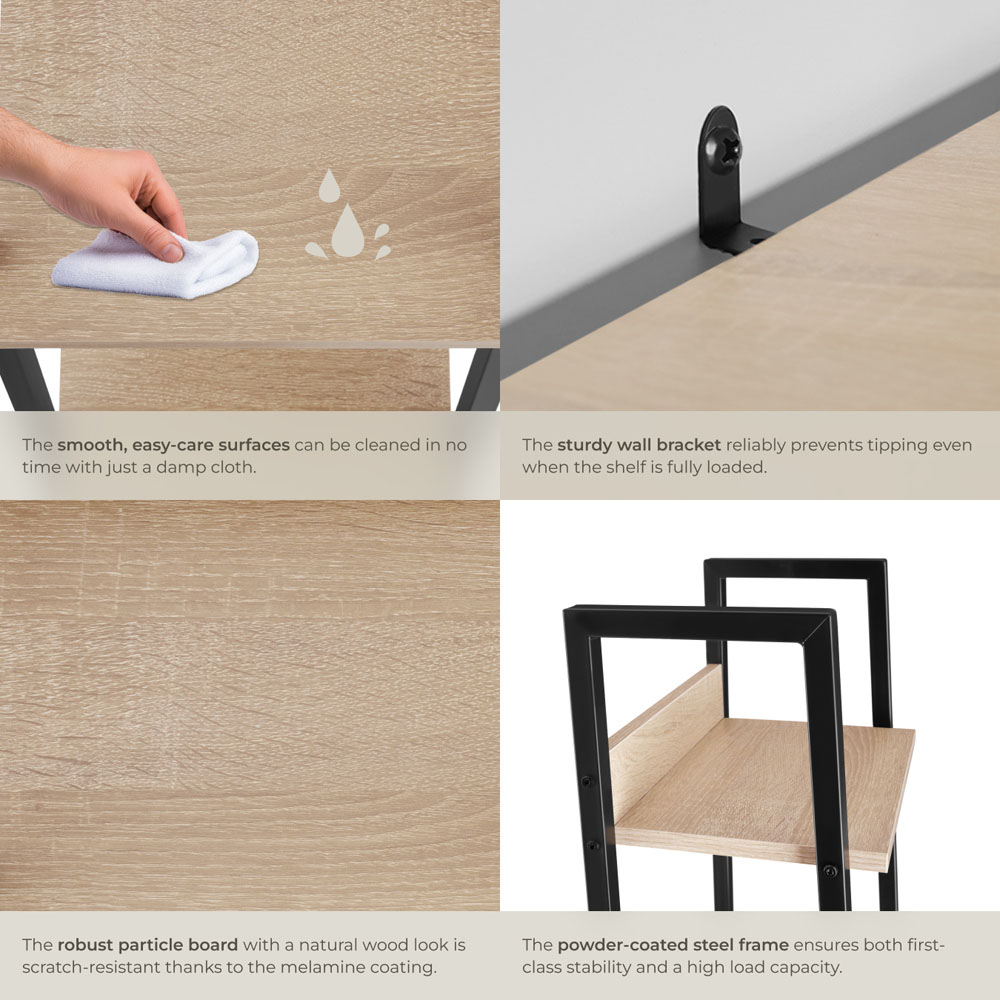 The smooth, easy-care surfaces can be cleaned in no time with just a damp cloth.

The sturdy wall bracket reliably prevents tipping even when the shelf is fully loaded.

The robust particle board with a natural wood look is scratch-resistant thanks to the melamine coating.

The powder-coated steel frame ensures both first-class stability and a high load capacity.