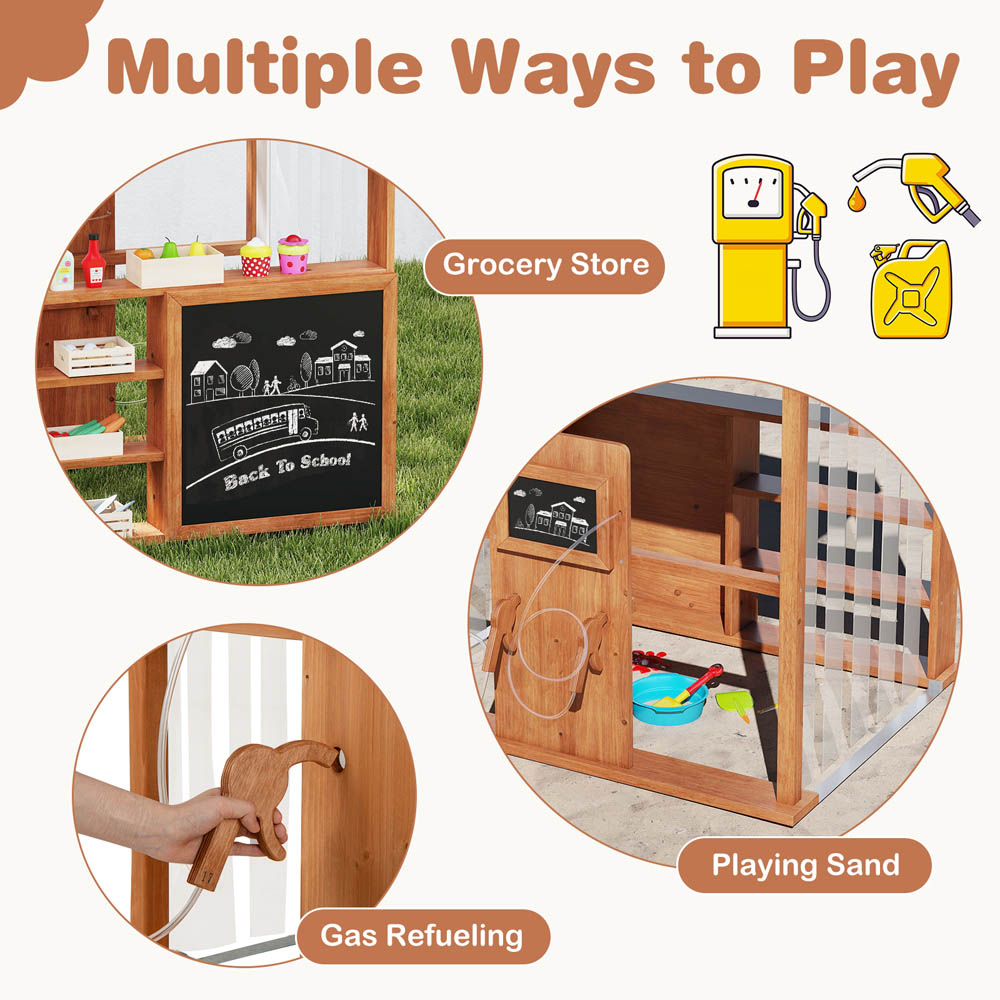 Multiple Ways to Play

Grocery Store

Back To School

Playing Sand

Gas Refueling