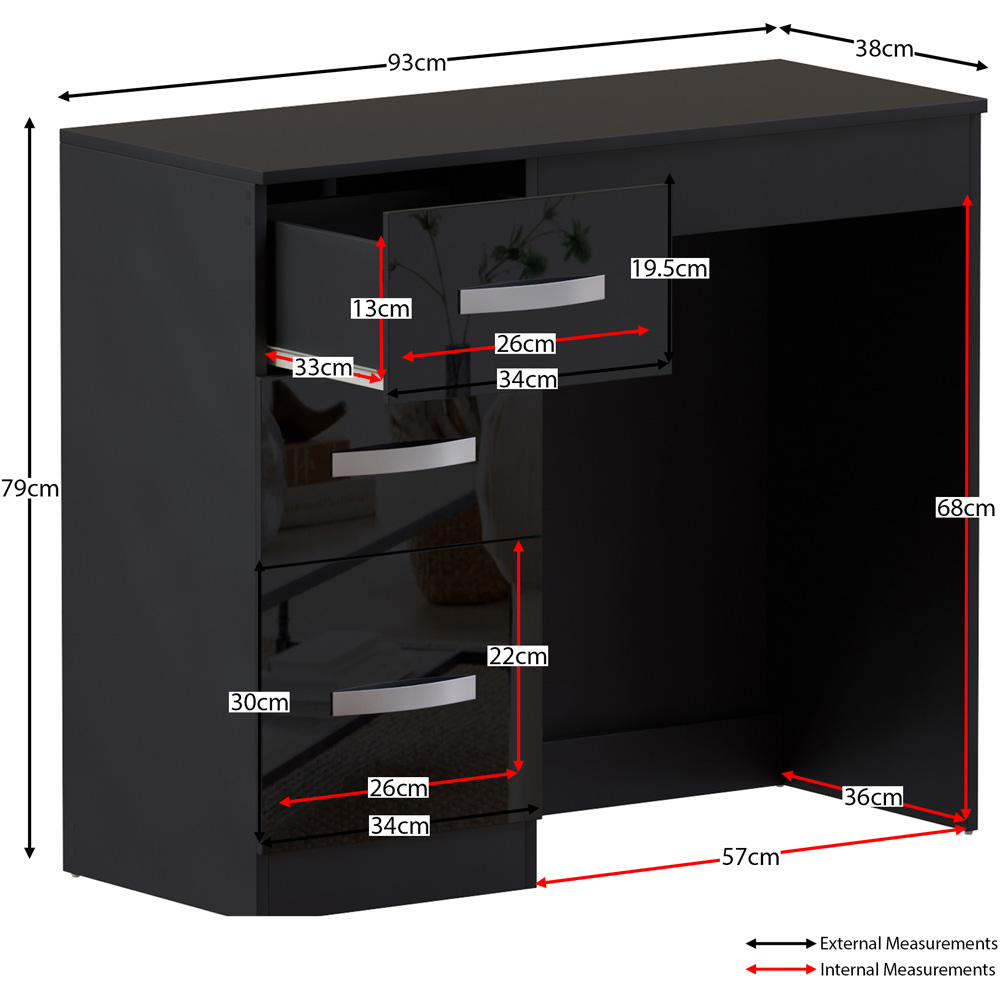 93cm
38cm
79cm
19.5cm
13cm
26cm
33cm
34cm
68cm
22cm
30cm
26cm
34cm
36cm
57cm
External Measurements
Internal Measurements