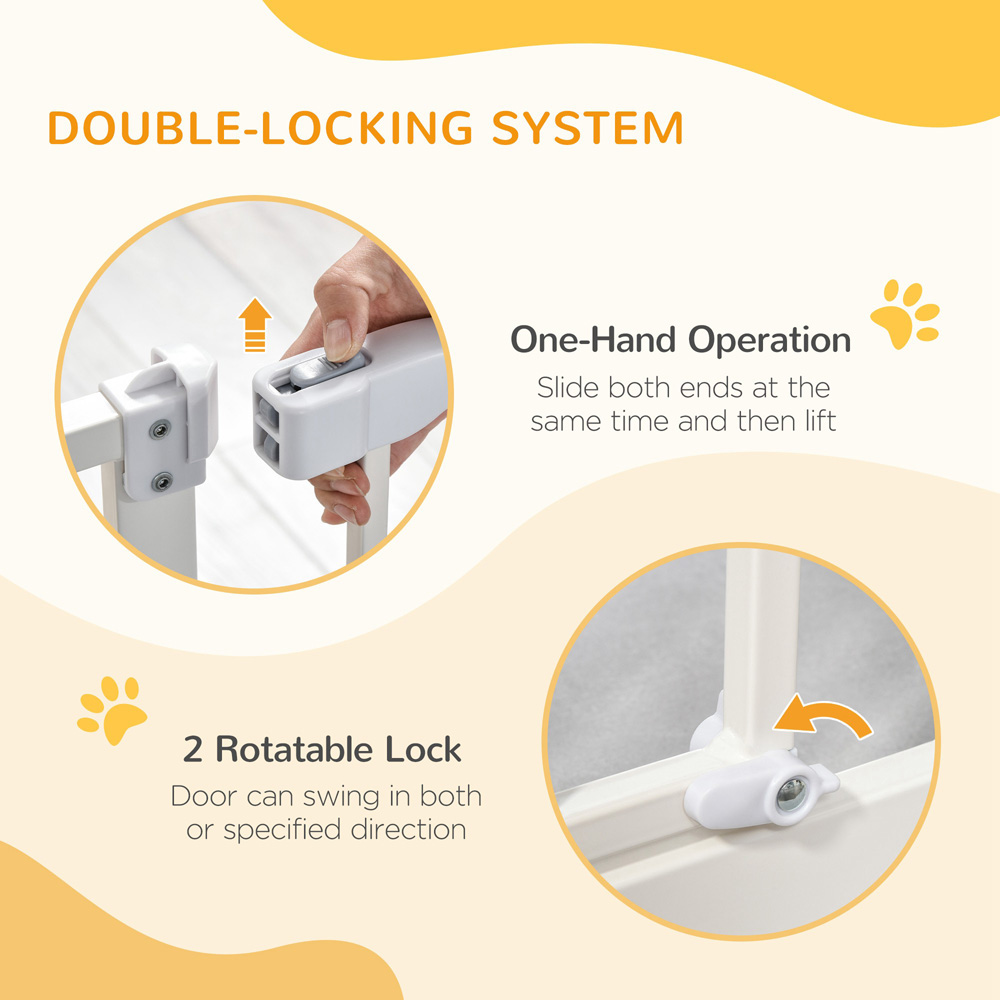 DOUBLE-LOCKING SYSTEM

One-Hand Operation

Slide both ends at the same time and then lift

2 Rotatable Lock

Door can swing in both or specified direction