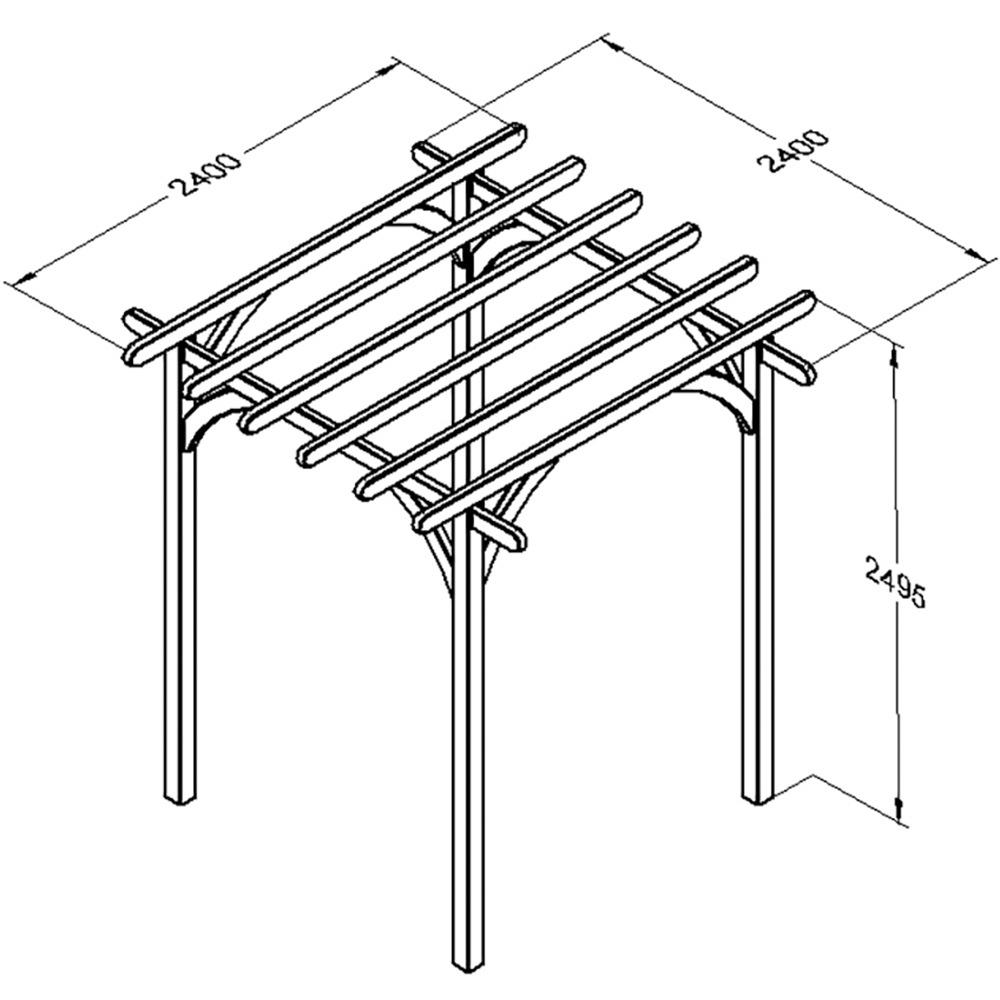 2400

2400

2495