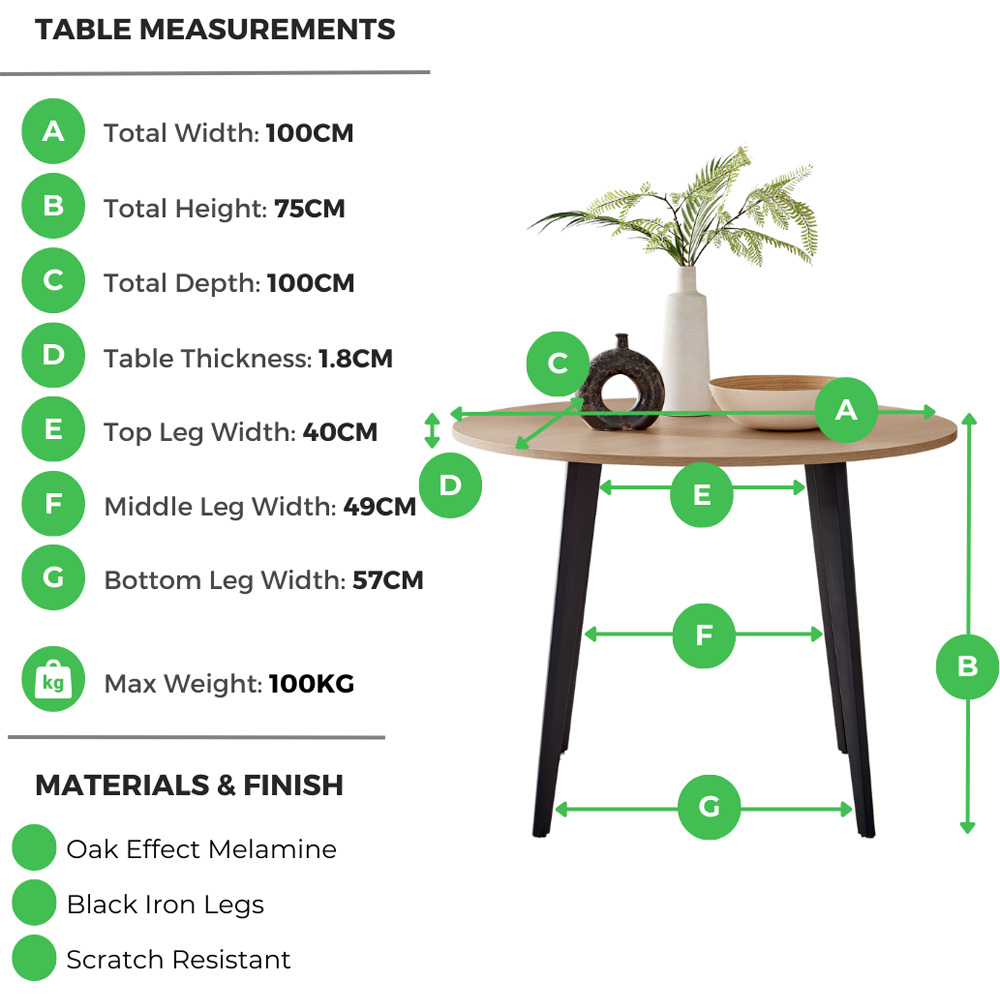 TABLE MEASUREMENTS

A Total Width: 100CM

B Total Height: 75CM

C Total Depth: 100CM

D Table Thickness: 1.8CM

E Top Leg Width: 40CM

F Middle Leg Width: 49CM

G Bottom Leg Width: 57CM

kg Max Weight: 100KG

MATERIALS & FINISH

Oak Effect Melamine

Black Iron Legs

Scratch Resistant

C

A

D

E

F

B

G