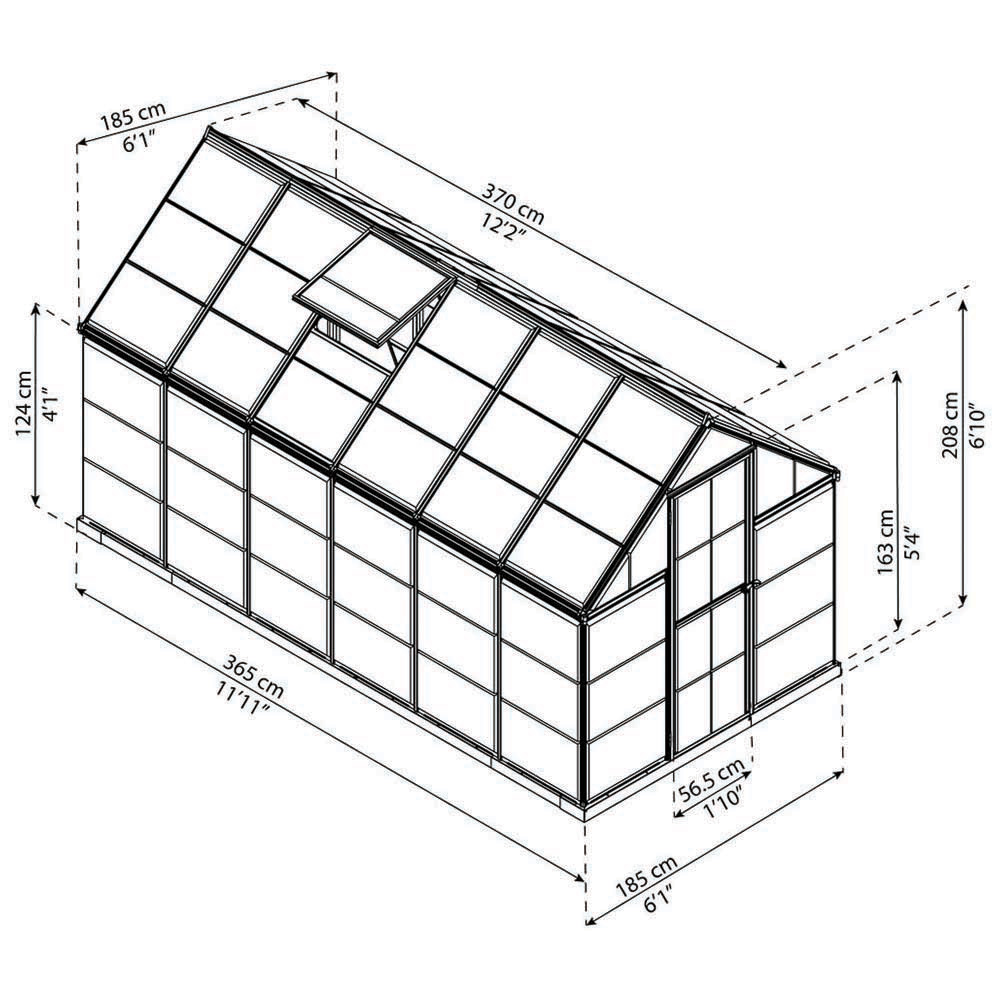 185 cm
6'1"

370 cm
12'2"

124 cm
4'1"

208 cm
6'10"

163 cm
5'4"

365 cm
11'11"

56.5 cm
1'10"

185 cm
6'1"