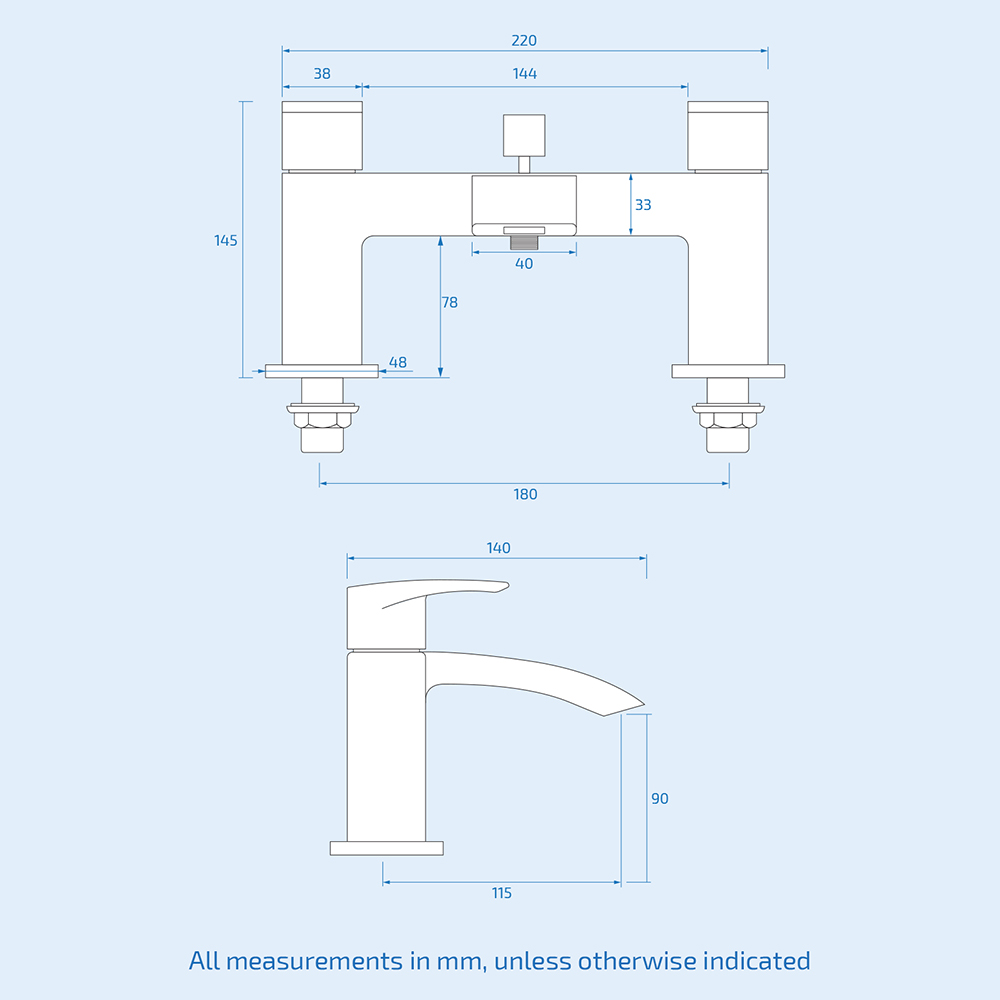 220
38
144
145
33
40
78
48
180
140
90
115
All measurements in mm, unless otherwise indicated