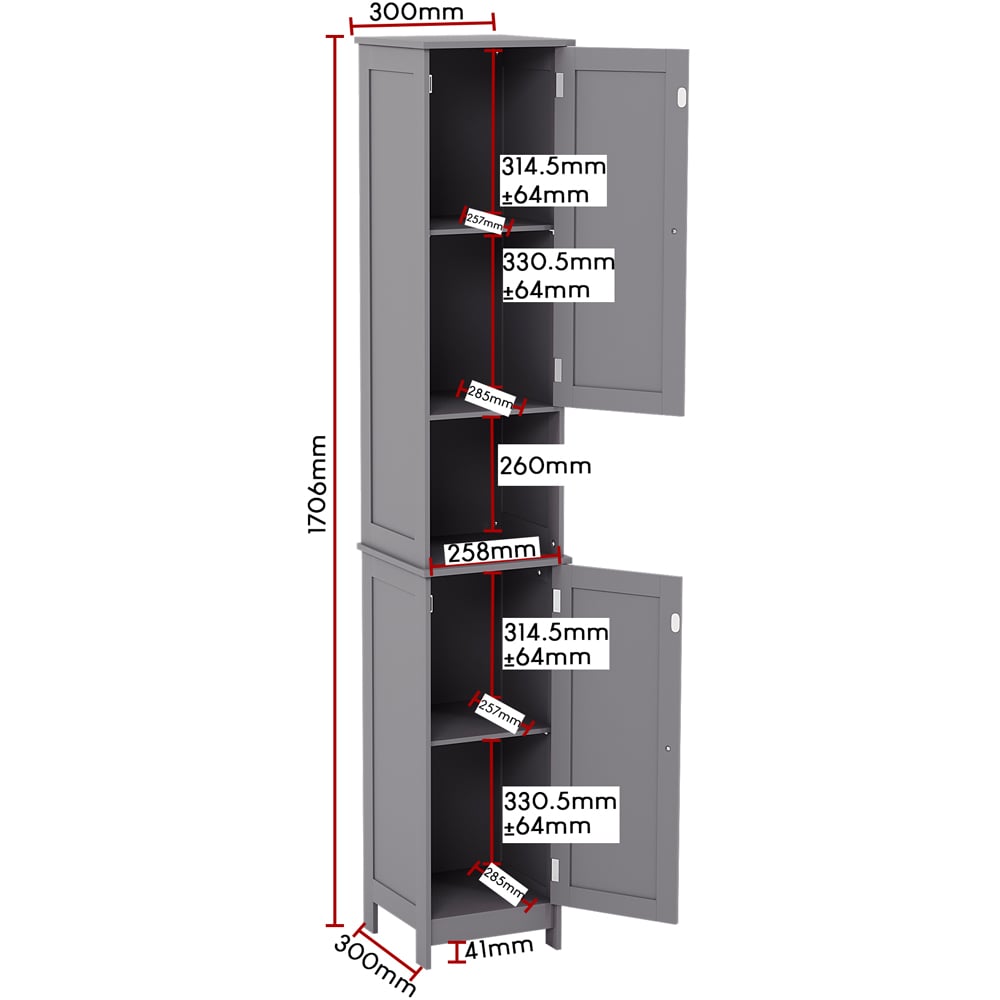 300mm
1706mm
314.5mm ±64mm
257mm
330.5mm ±64mm
285mm
260mm
258mm
314.5mm ±64mm
257mm
330.5mm ±64mm
285mm
300mm
41mm