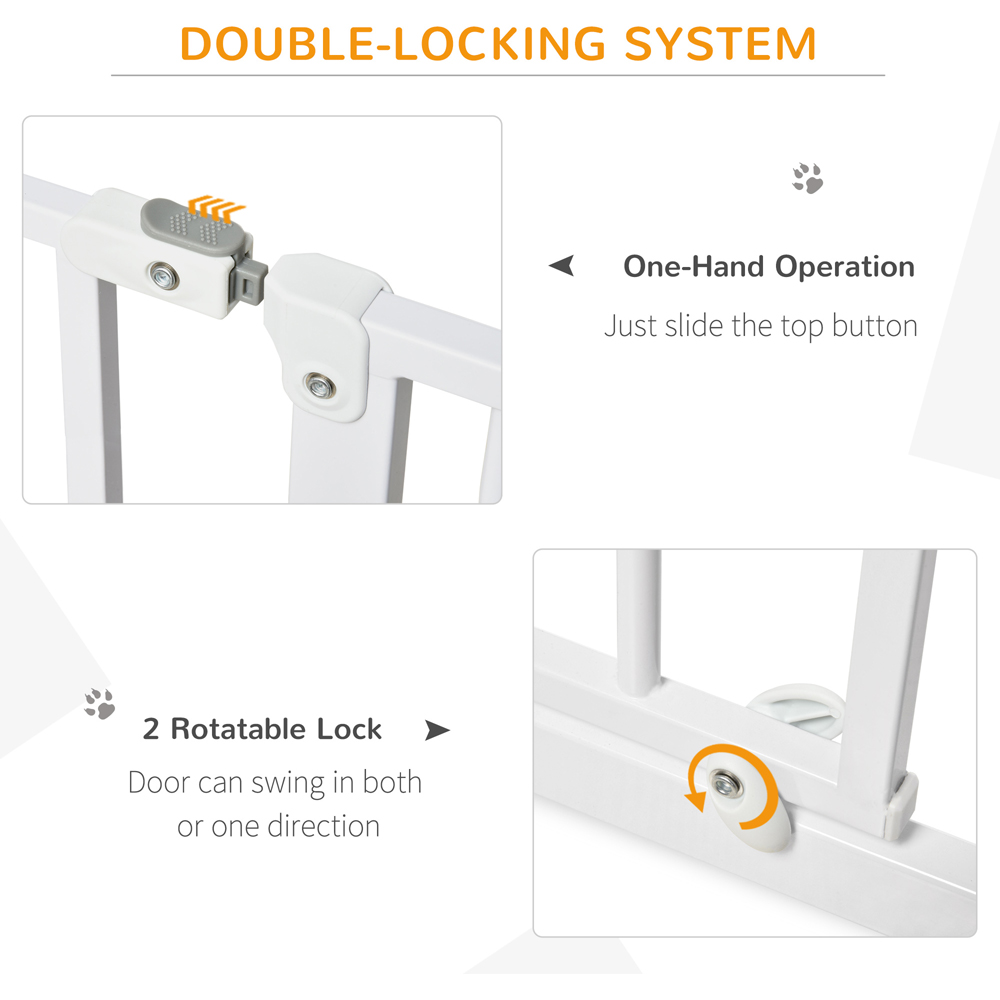 DOUBLE-LOCKING SYSTEM

One-Hand Operation

Just slide the top button

2 Rotatable Lock

Door can swing in both or one direction