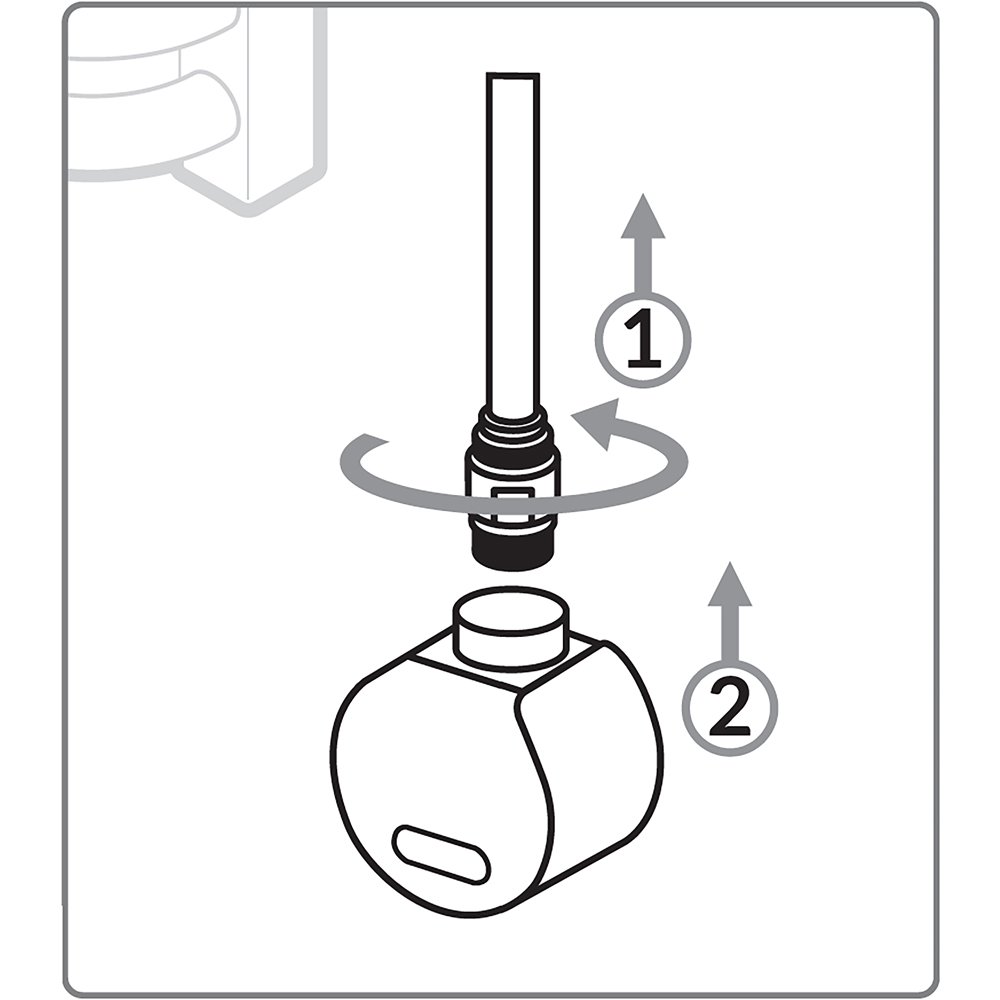 1

2