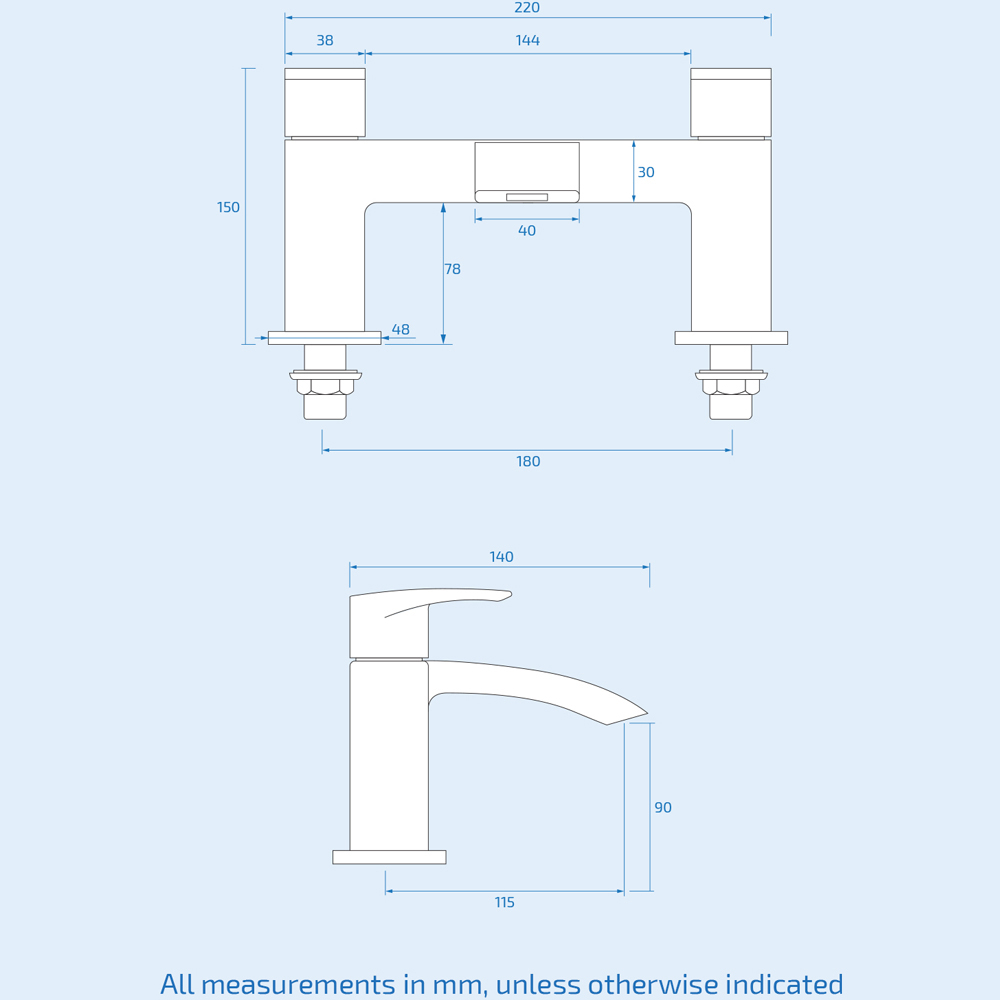 220

38

144

150

30

40

78

48

180

140

90

115

All measurements in mm, unless otherwise indicated