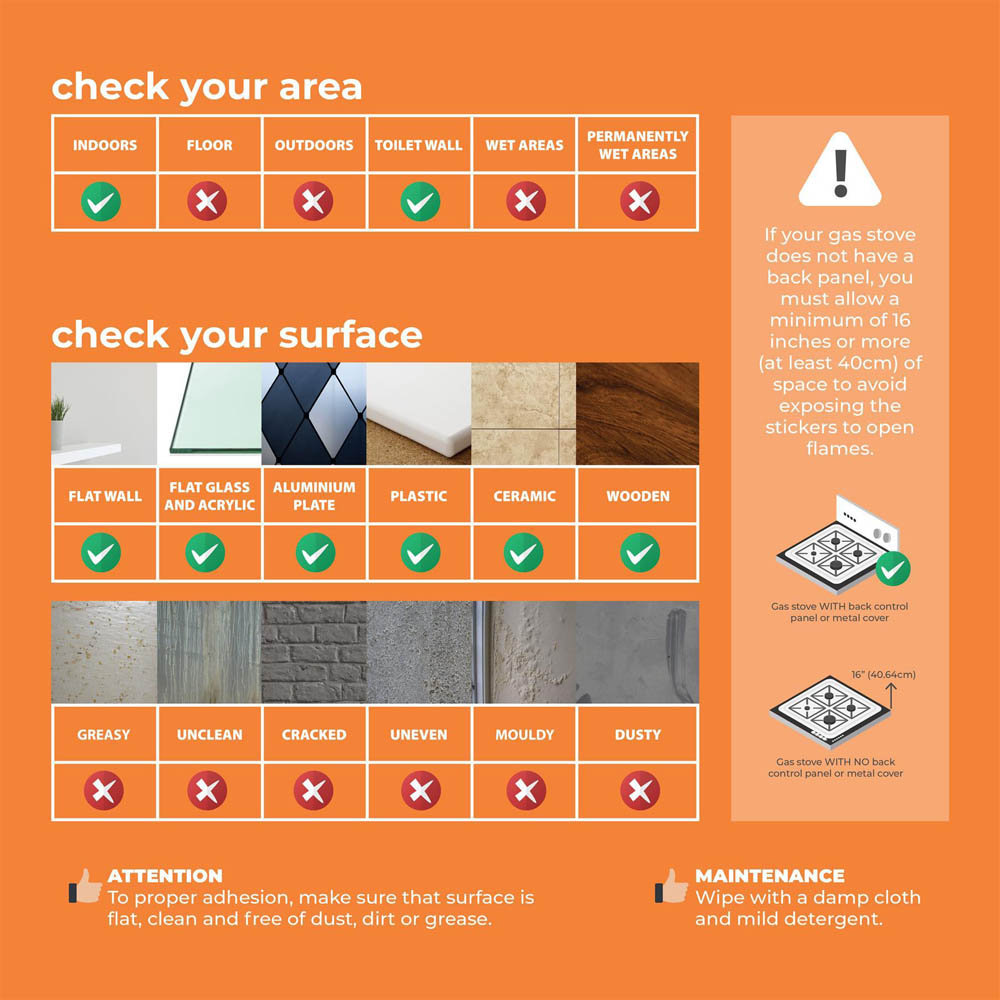 check your area

| INDOORS | FLOOR | OUTDOORS | TOILET WALL | WET AREAS | PERMANENTLY WET AREAS |
|---|---|---|---|---|---|
| ✓ | ✗ | ✗ | ✓ | ✗ | ✗ |

check your surface

| FLAT WALL | FLAT GLASS AND ACRYLIC | ALUMINIUM PLATE | PLASTIC | CERAMIC | WOODEN |
|---|---|---|---|---|---|
| ✓ | ✓ | ✓ | ✓ | ✓ | ✓ |

| GREASY | UNCLEAN | CRACKED | UNEVEN | MOULDY | DUSTY |
|---|---|---|---|---|---|
| ✗ | ✗ | ✗ | ✗ | ✗ | ✗ |

If your gas stove does not have a back panel, you must allow a minimum of 16 inches or more (at least 40cm) of space to avoid exposing the stickers to open flames.

Gas stove WITH back control panel or metal cover

16" (40.64cm)

Gas stove WITH NO back control panel or metal cover

ATTENTION
To proper adhesion, make sure that surface is flat, clean and free of dust, dirt or grease.

MAINTENANCE
Wipe with a damp cloth and mild detergent.