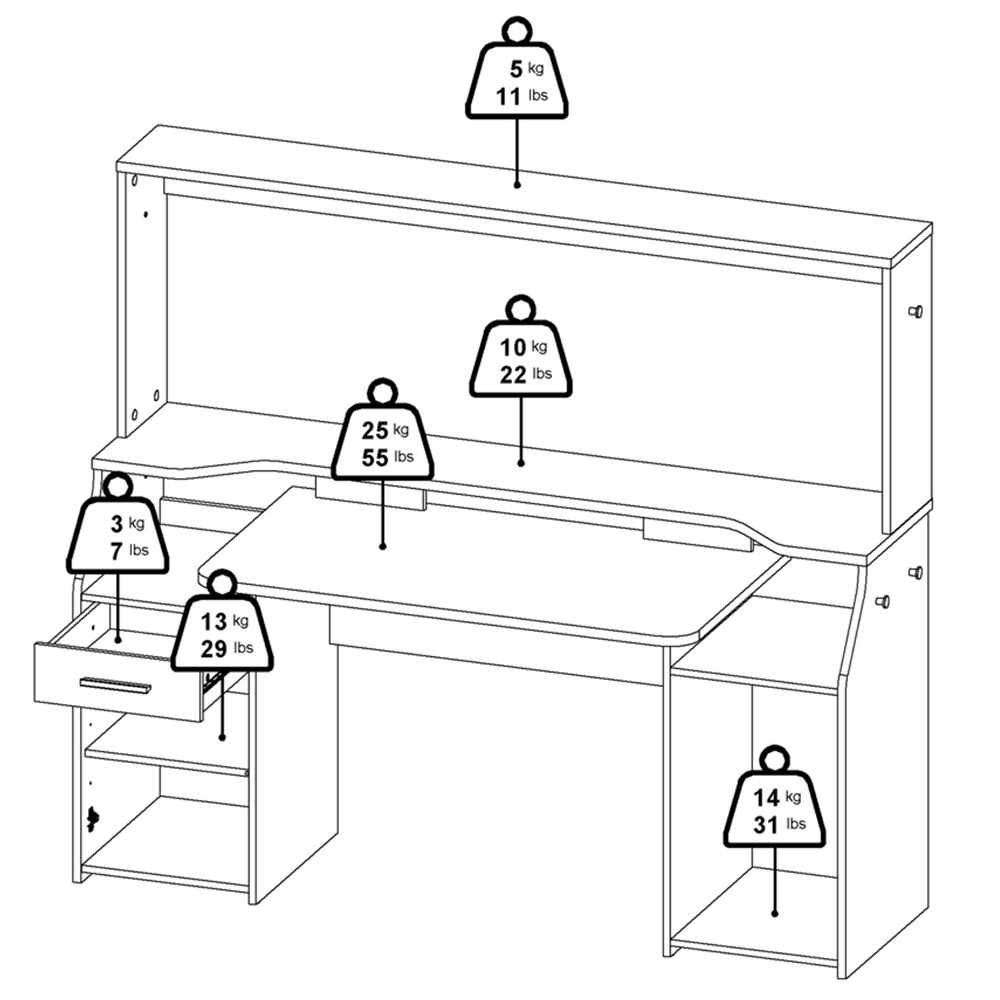 5 kg
11 lbs

10 kg
22 lbs

25 kg
55 lbs

3 kg
7 lbs

13 kg
29 lbs

14 kg
31 lbs