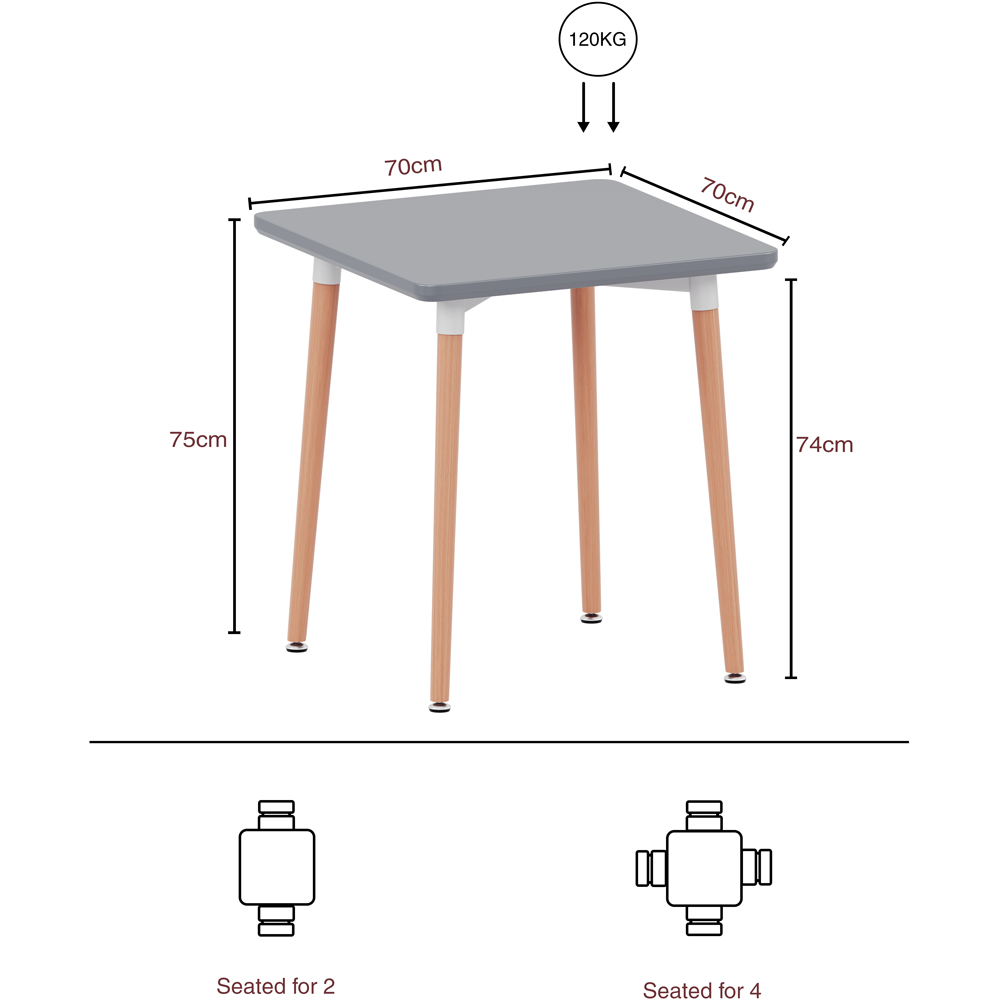 120KG

70cm

70cm

75cm

74cm

Seated for 2

Seated for 4