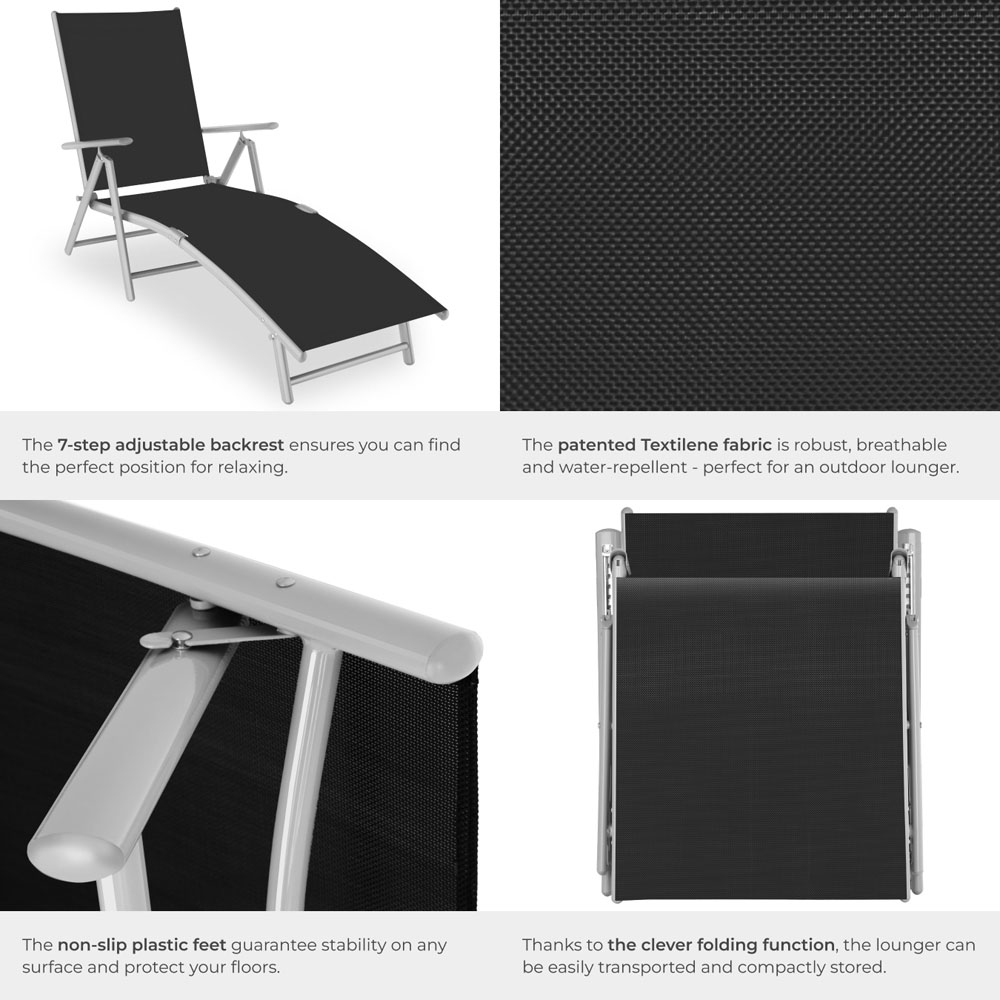 The 7-step adjustable backrest ensures you can find the perfect position for relaxing.

The patented Textilene fabric is robust, breathable and water-repellent - perfect for an outdoor lounger.

The non-slip plastic feet guarantee stability on any surface and protect your floors.

Thanks to the clever folding function, the lounger can be easily transported and compactly stored.