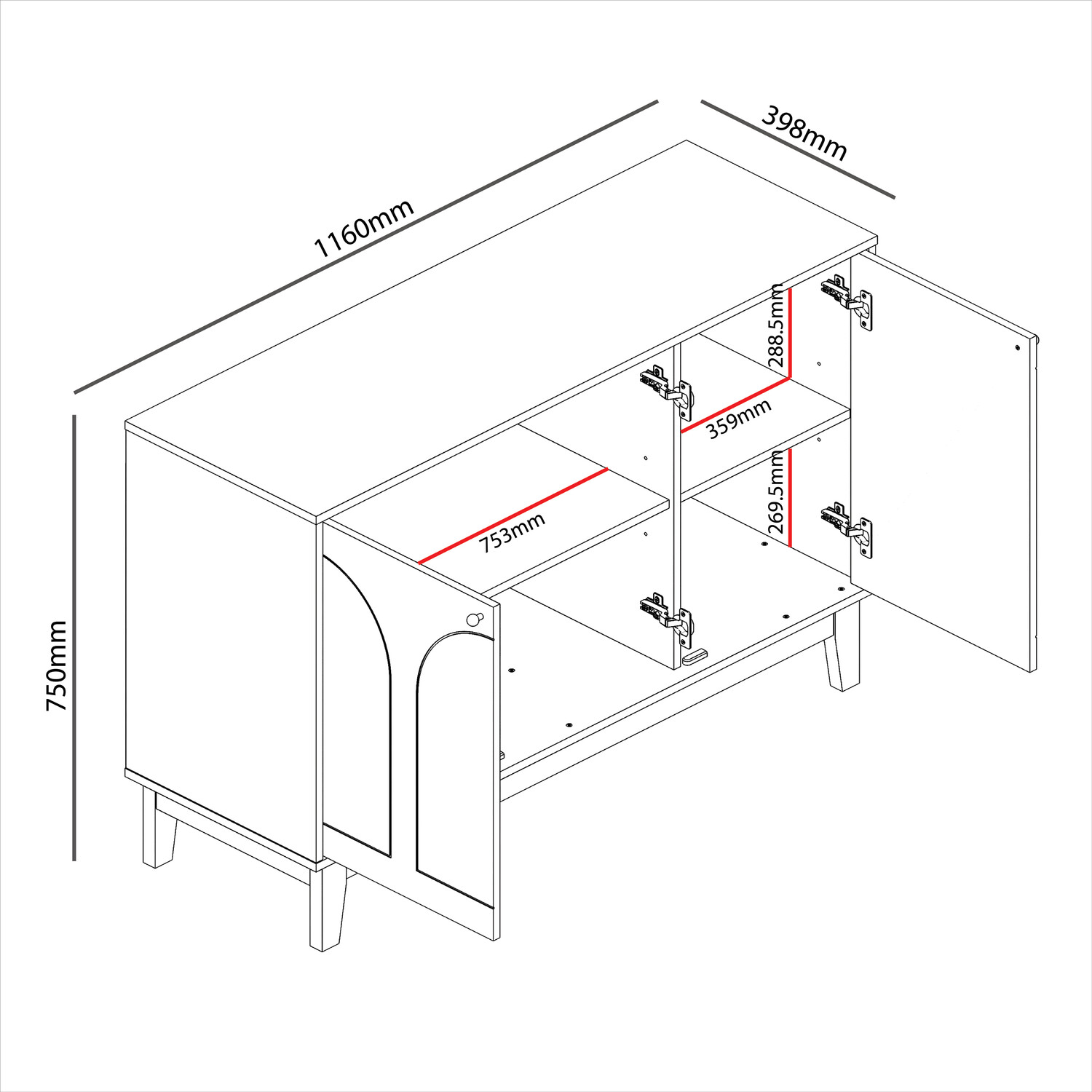 1160mm

398mm

750mm

288.5mm

359mm

753mm

269.5mm