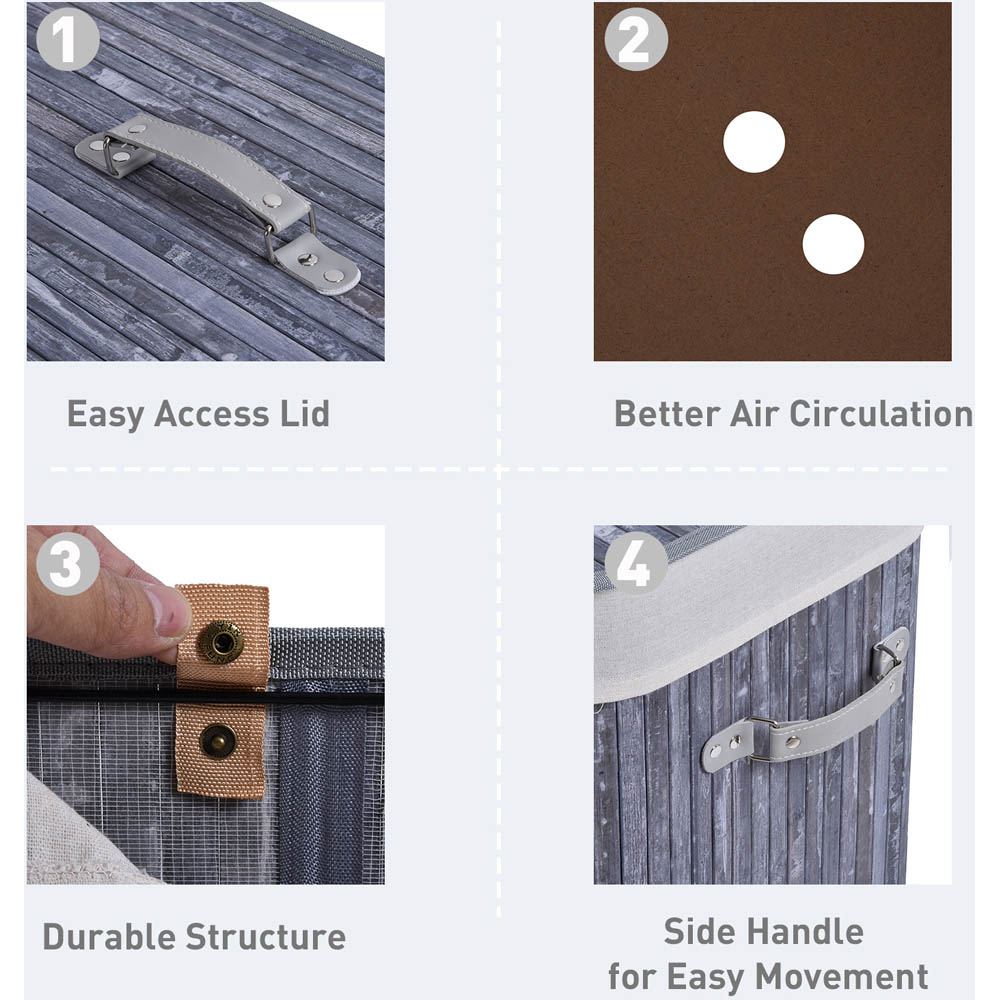 1

Easy Access Lid

2

Better Air Circulation

3

Durable Structure

4

Side Handle for Easy Movement