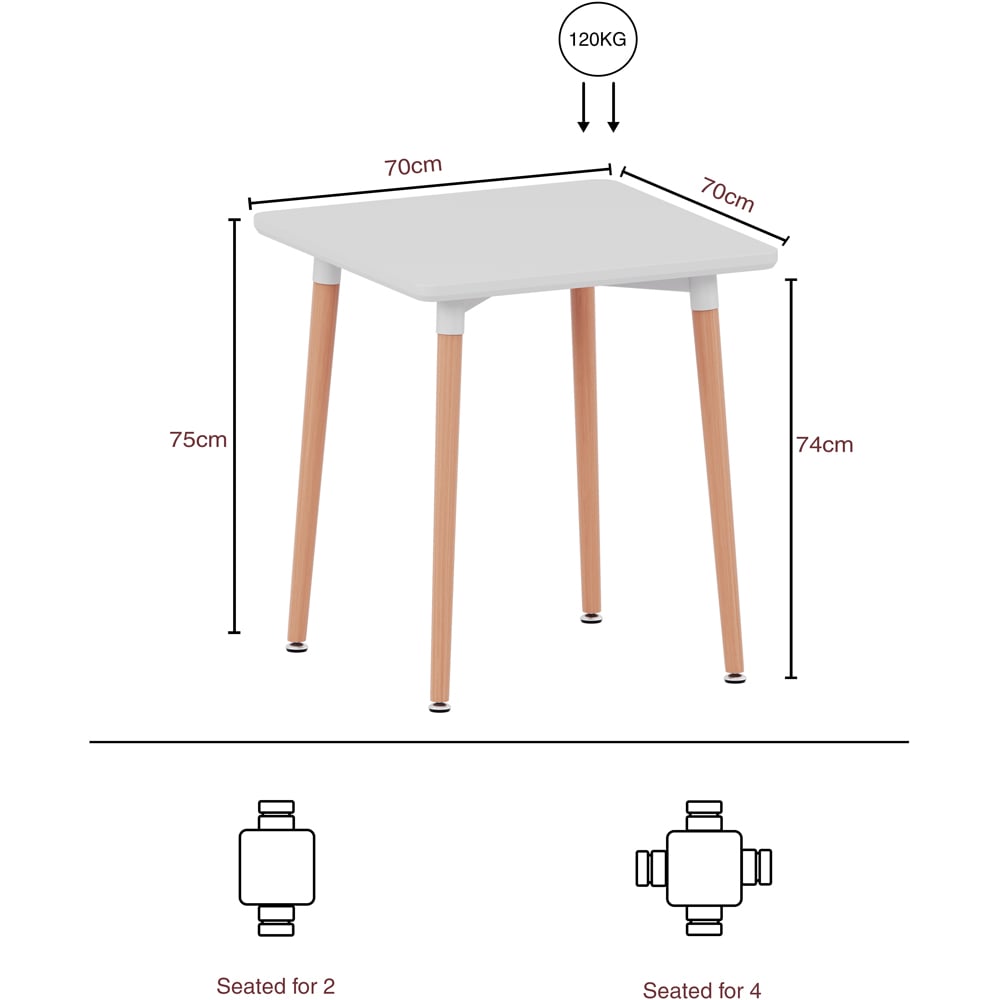 120KG

70cm

70cm

75cm

74cm

Seated for 2

Seated for 4