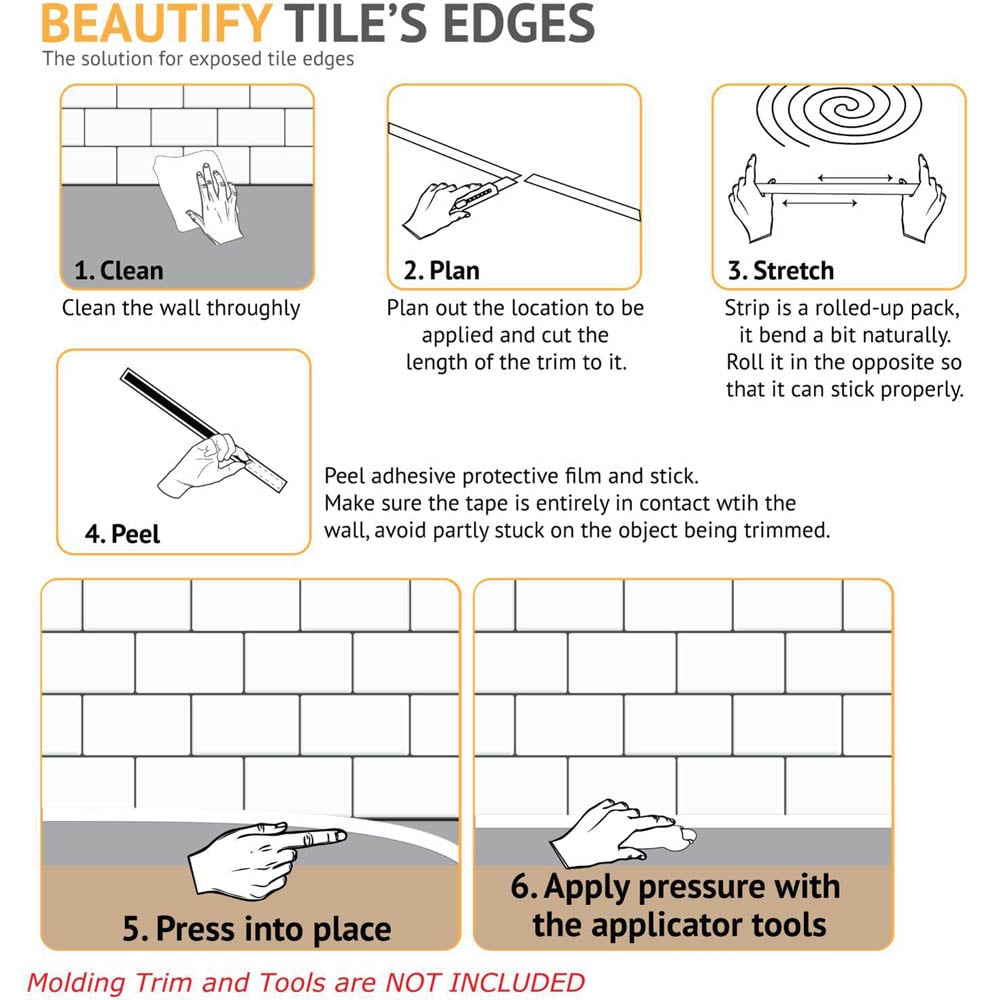 BEAUTIFY TILE'S EDGES
The solution for exposed tile edges

1. Clean
Clean the wall throughly

2. Plan
Plan out the location to be applied and cut the length of the trim to it.

3. Stretch
Strip is a rolled-up pack, it bend a bit naturally. Roll it in the opposite so that it can stick properly.

4. Peel
Peel adhesive protective film and stick. Make sure the tape is entirely in contact wtih the wall, avoid partly stuck on the object being trimmed.

5. Press into place

6. Apply pressure with the applicator tools

Molding Trim and Tools are NOT INCLUDED