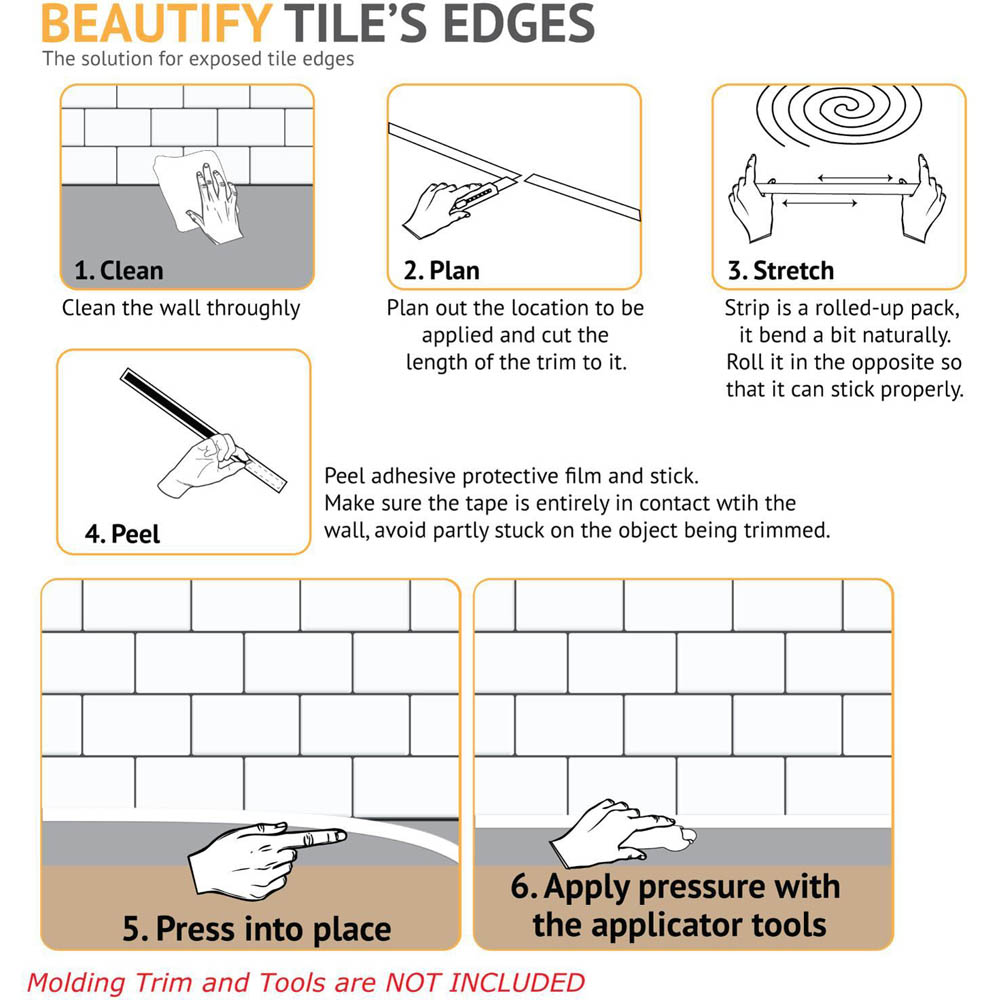 BEAUTIFY TILE'S EDGES
The solution for exposed tile edges

1. Clean
Clean the wall throughly

2. Plan
Plan out the location to be applied and cut the length of the trim to it.

3. Stretch
Strip is a rolled-up pack, it bend a bit naturally. Roll it in the opposite so that it can stick properly.

4. Peel
Peel adhesive protective film and stick. Make sure the tape is entirely in contact wtih the wall, avoid partly stuck on the object being trimmed.

5. Press into place

6. Apply pressure with the applicator tools

Molding Trim and Tools are NOT INCLUDED